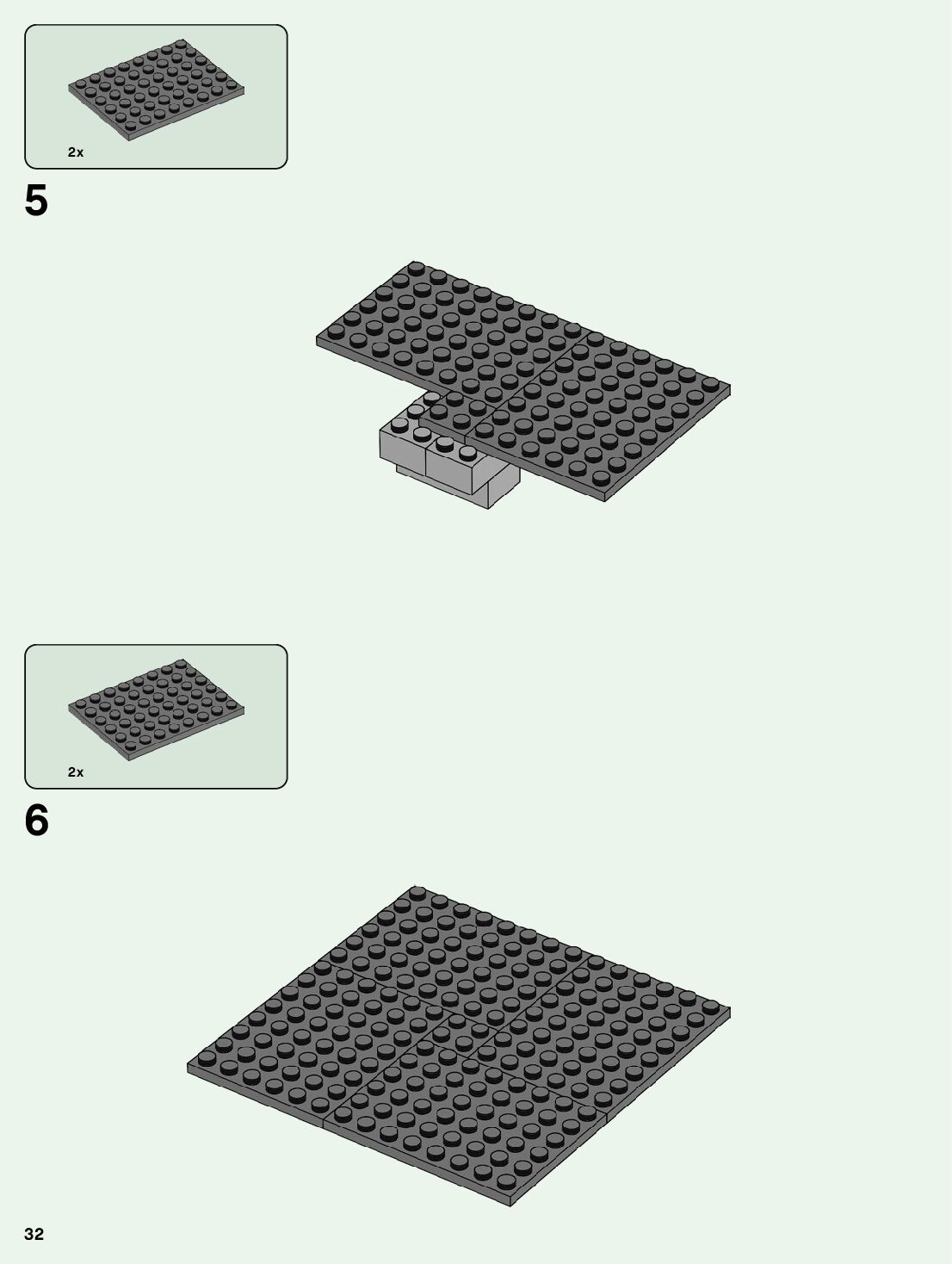 2x

5

2x

6

32