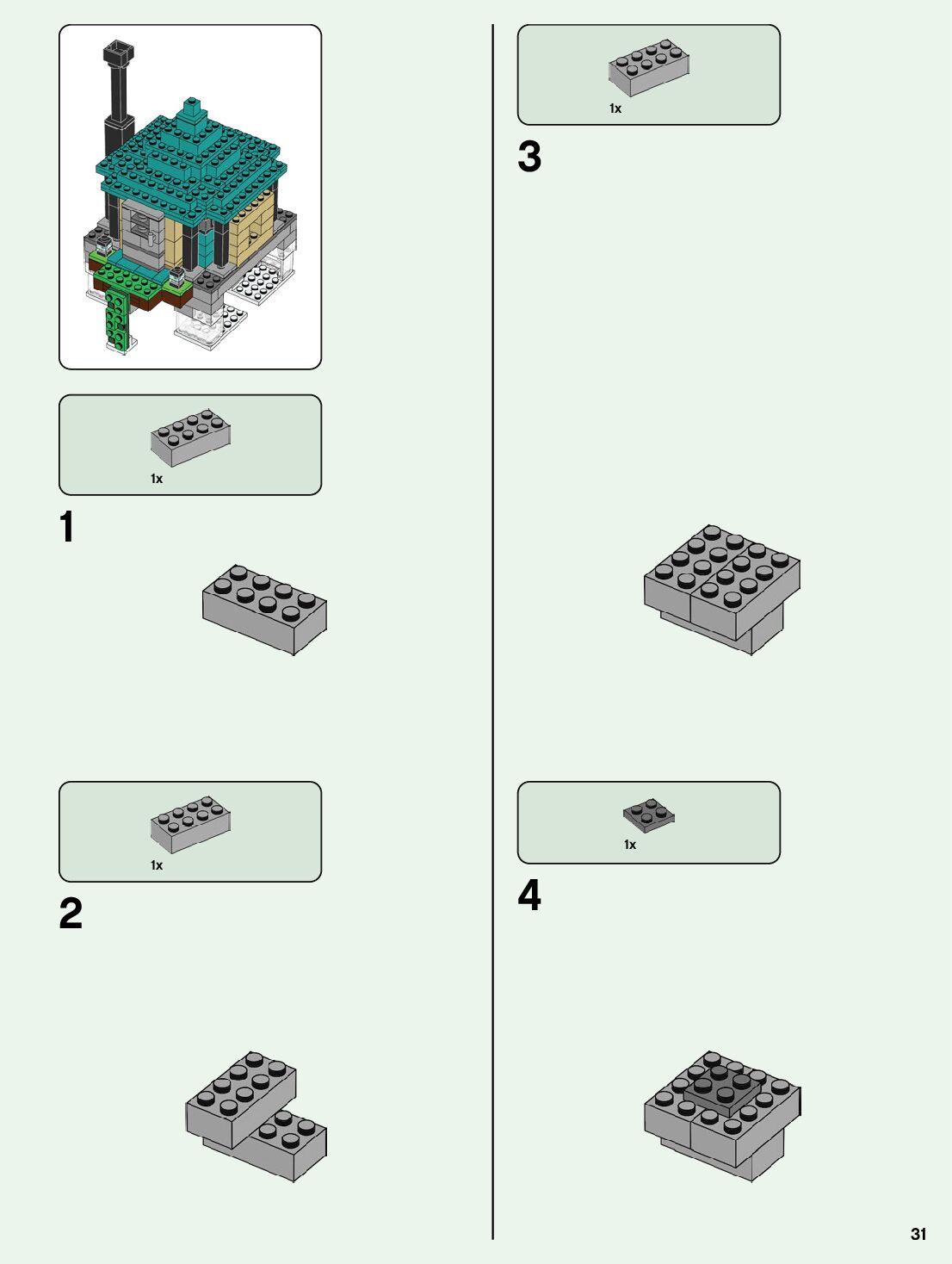 1x

1

1x

2

1x

3

1x

4

31