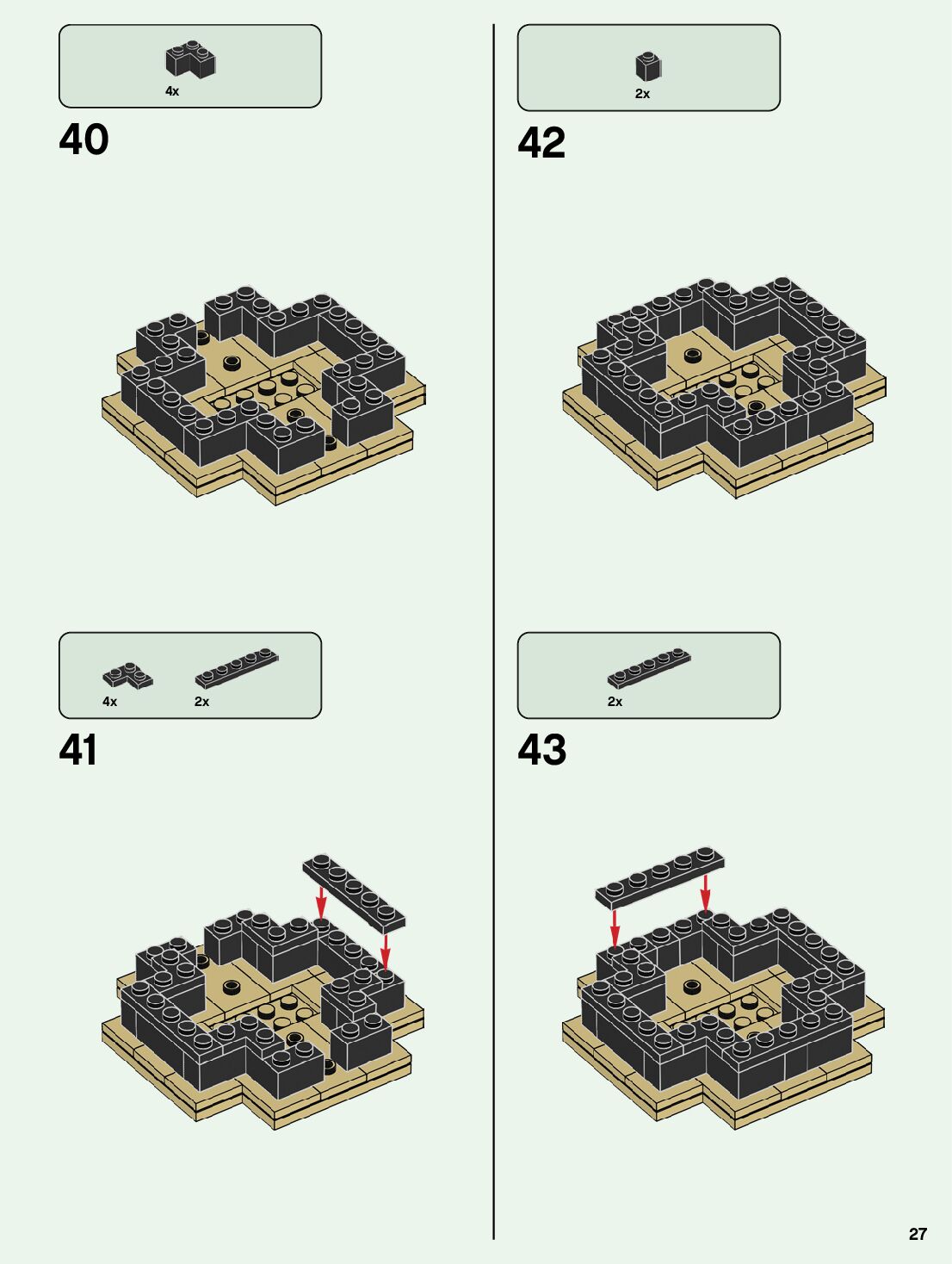 4x

40

4x 2x

41

2x

42

2x

43

27