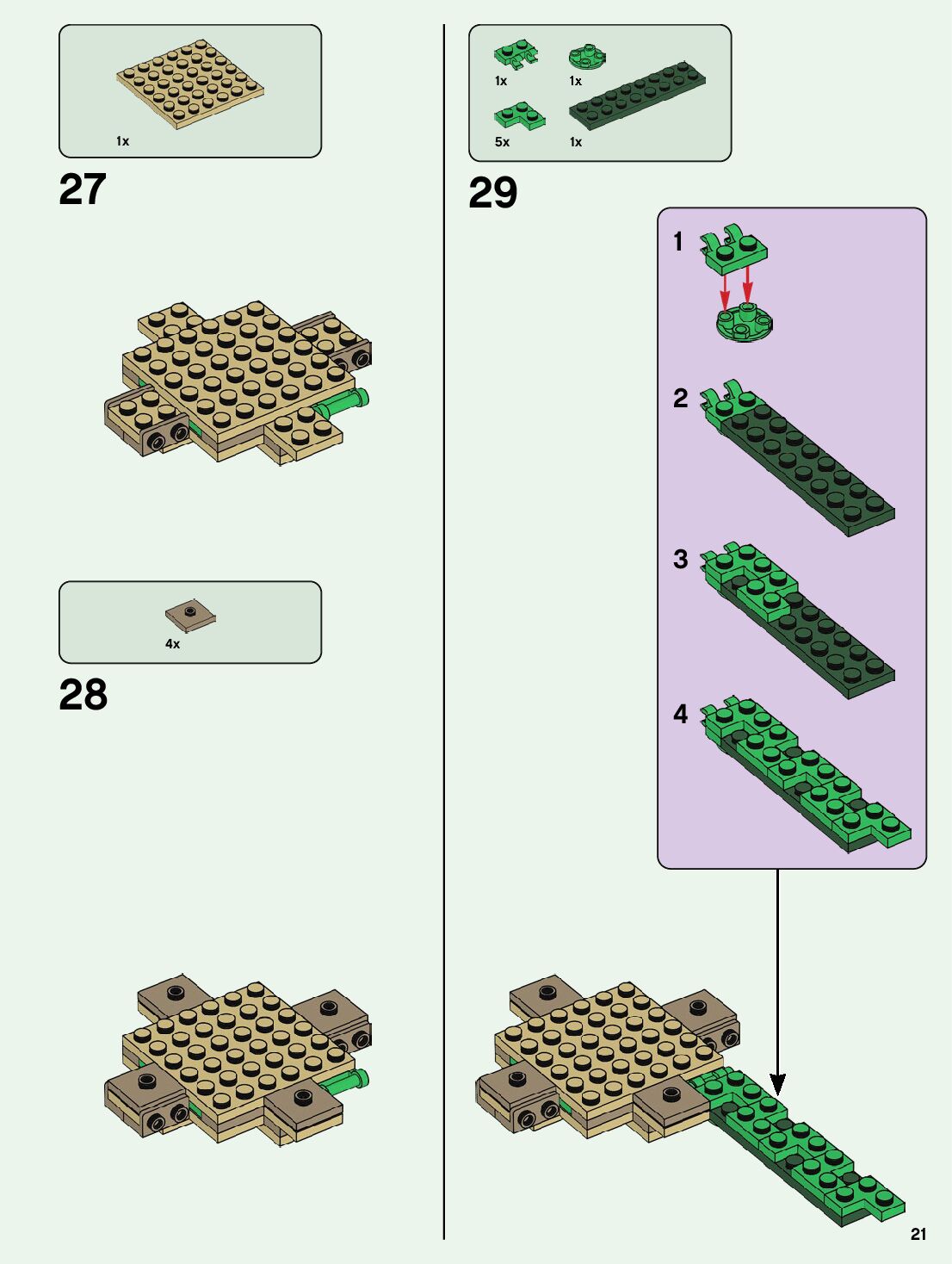 1x

27

4x

28

1x
1x
5x
1x

29

1

2

3

4

21