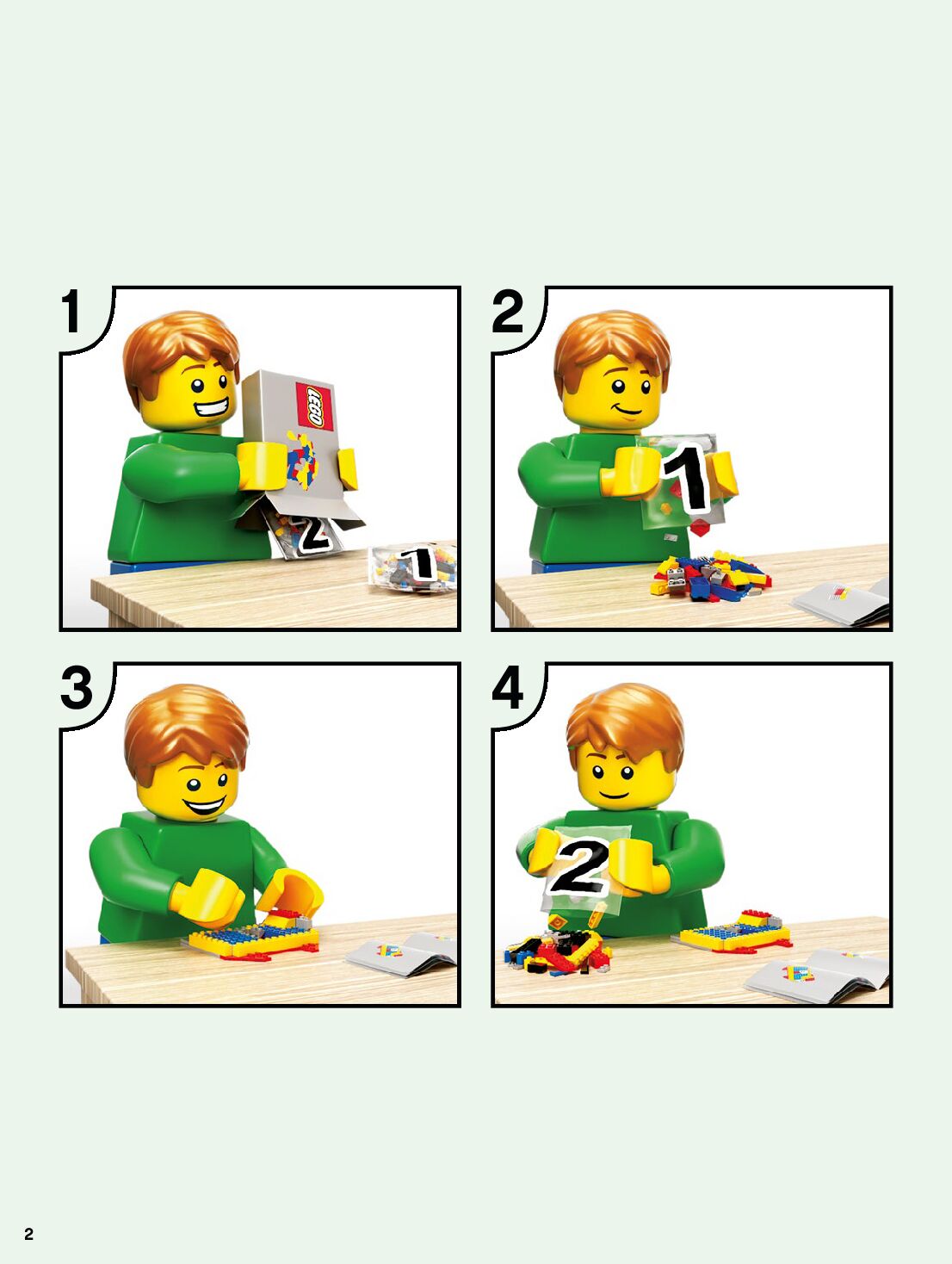 1

LEGO

2

1

2

1

3

4

2

2