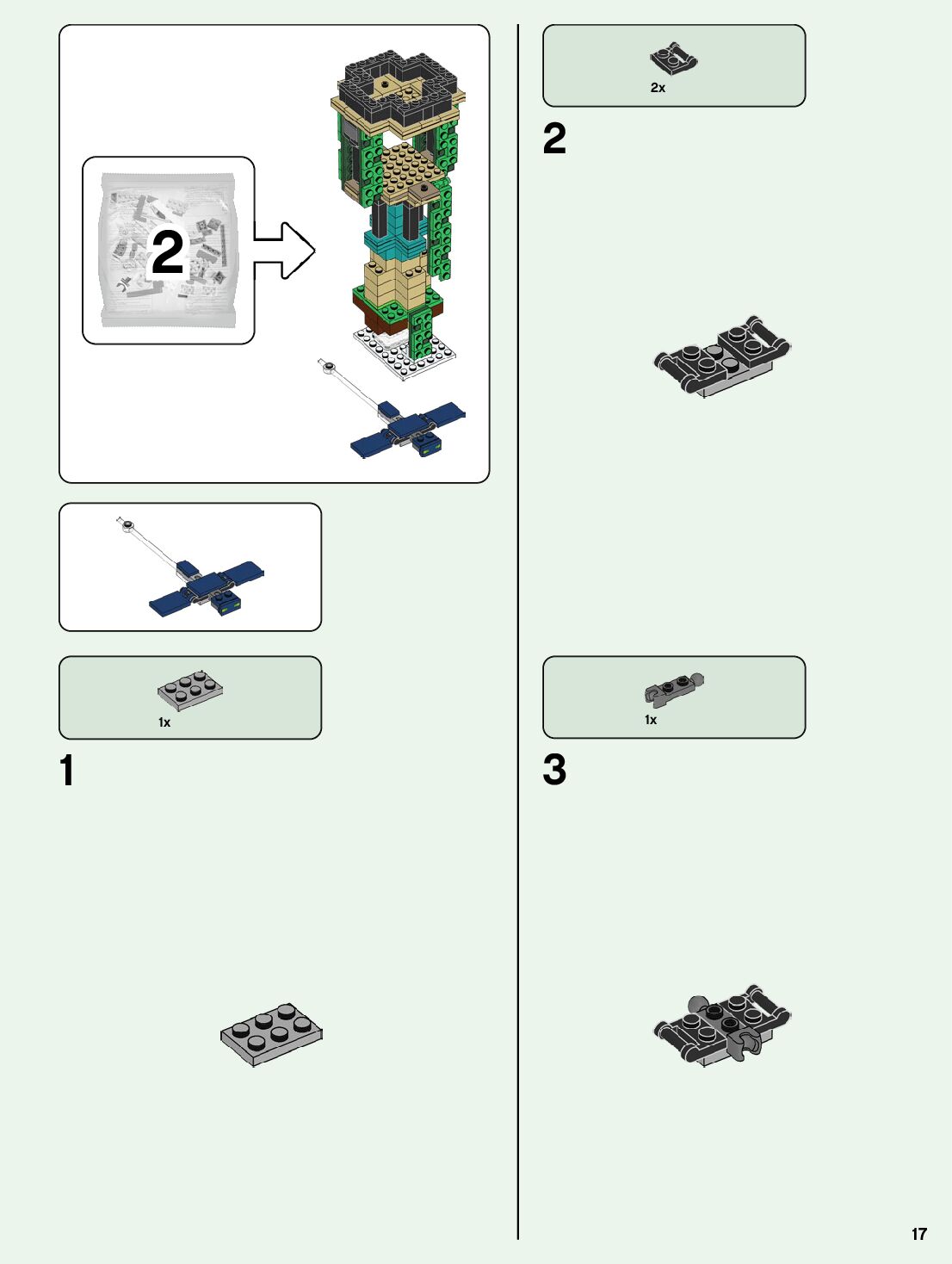 2

1x

1

2x

2

1x

3

17