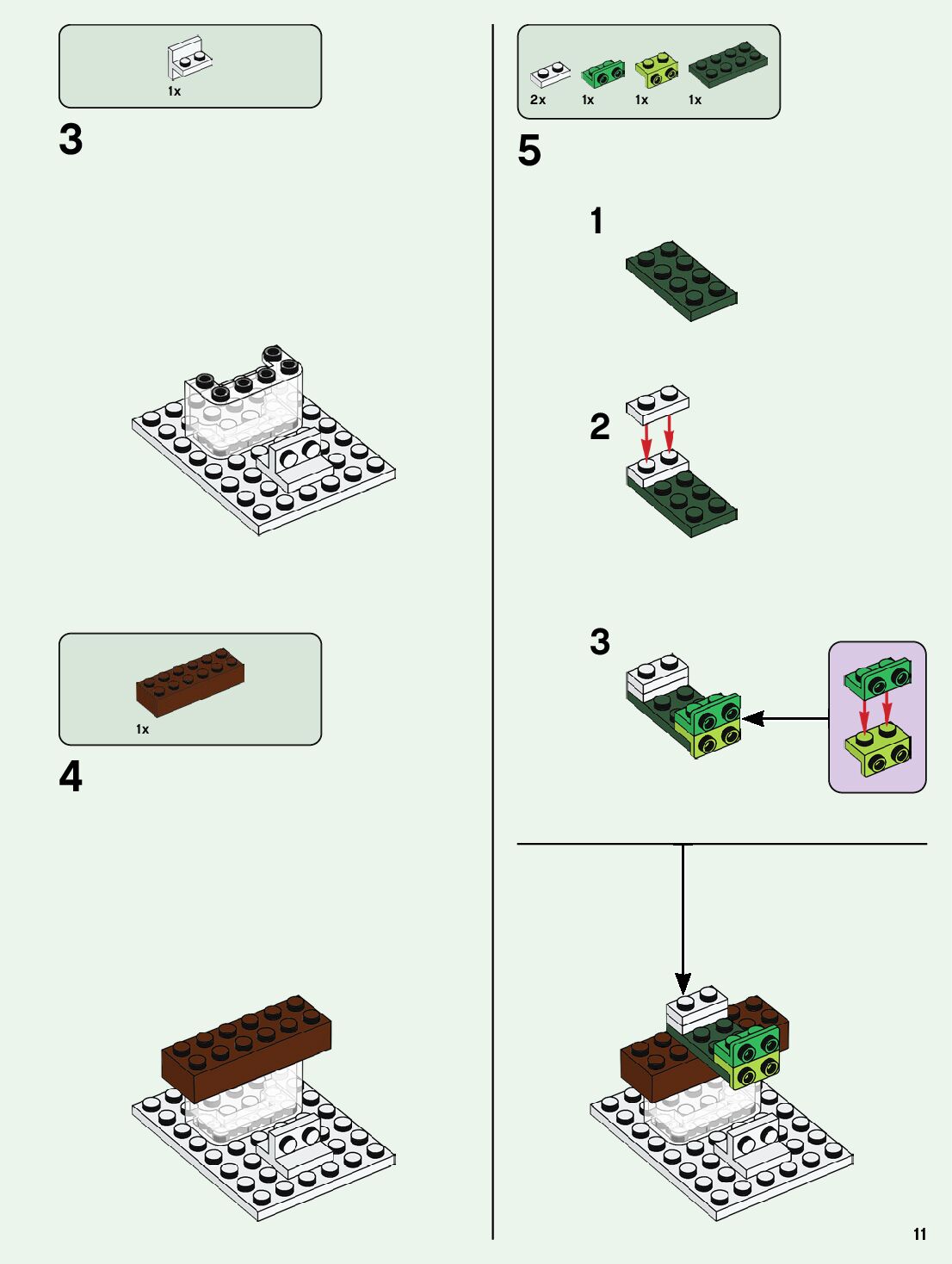 1x

3

1x

4

2x 1x 1x 1x

5

1

2

3

11