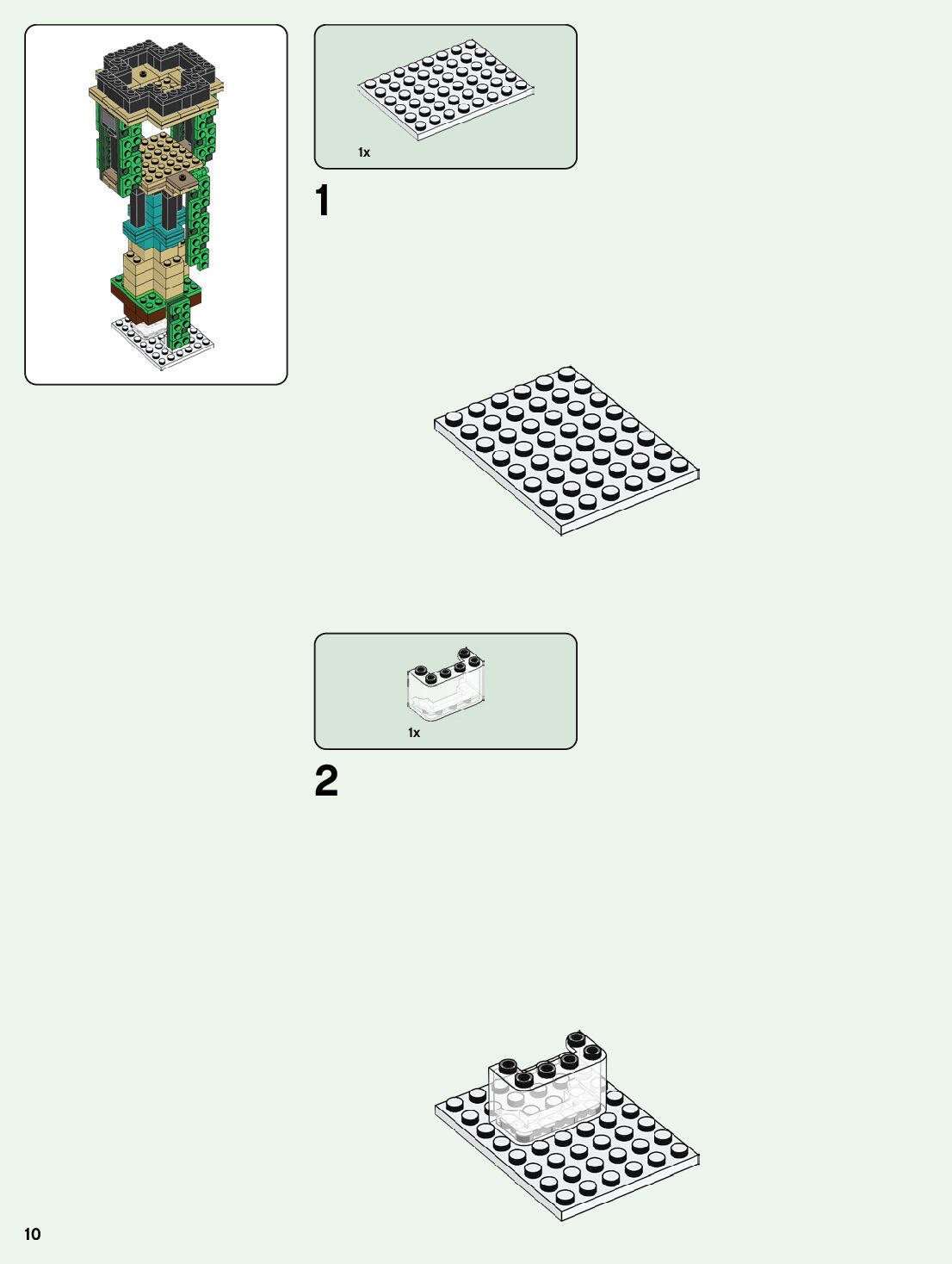 1x

1

1x

2

10