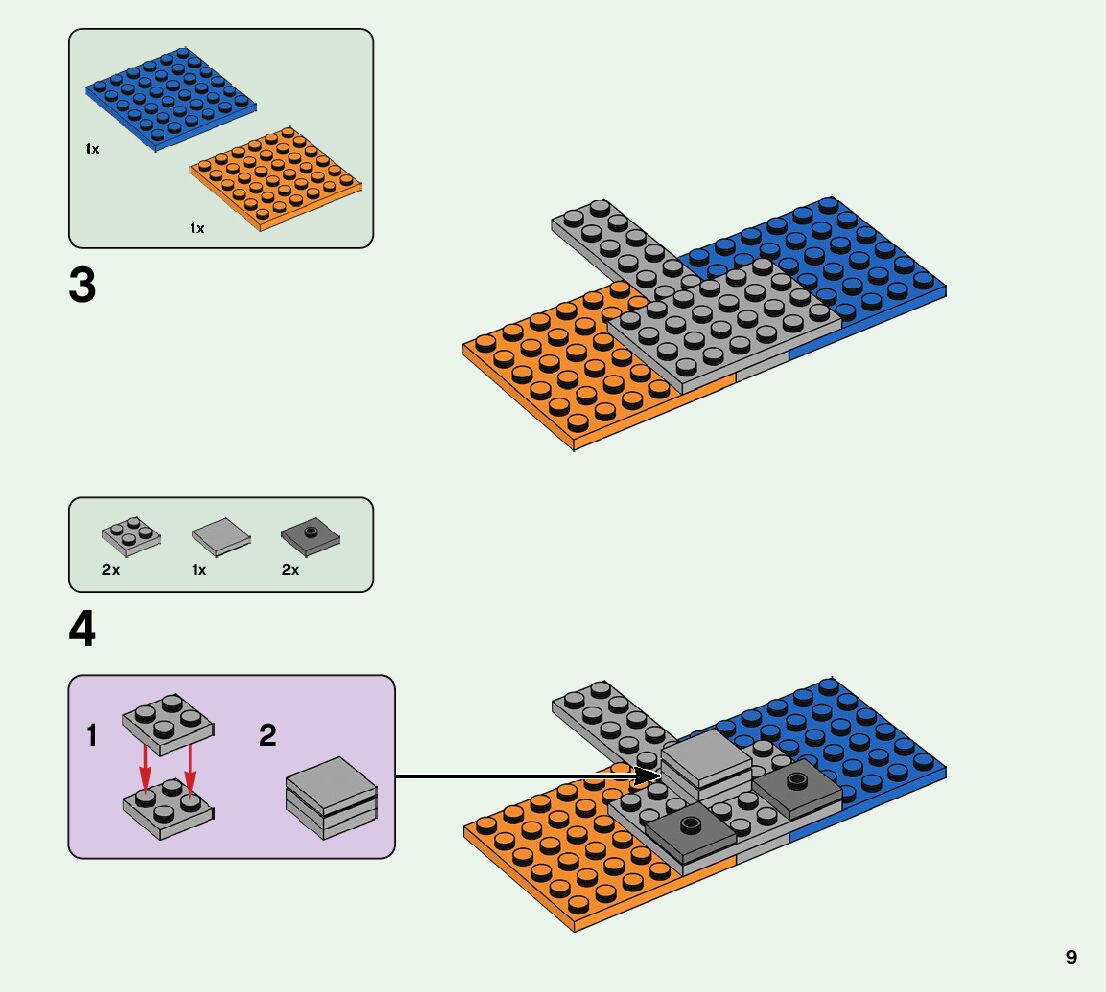 1x

1x

3

2x 1x 2x

4

1

2

9