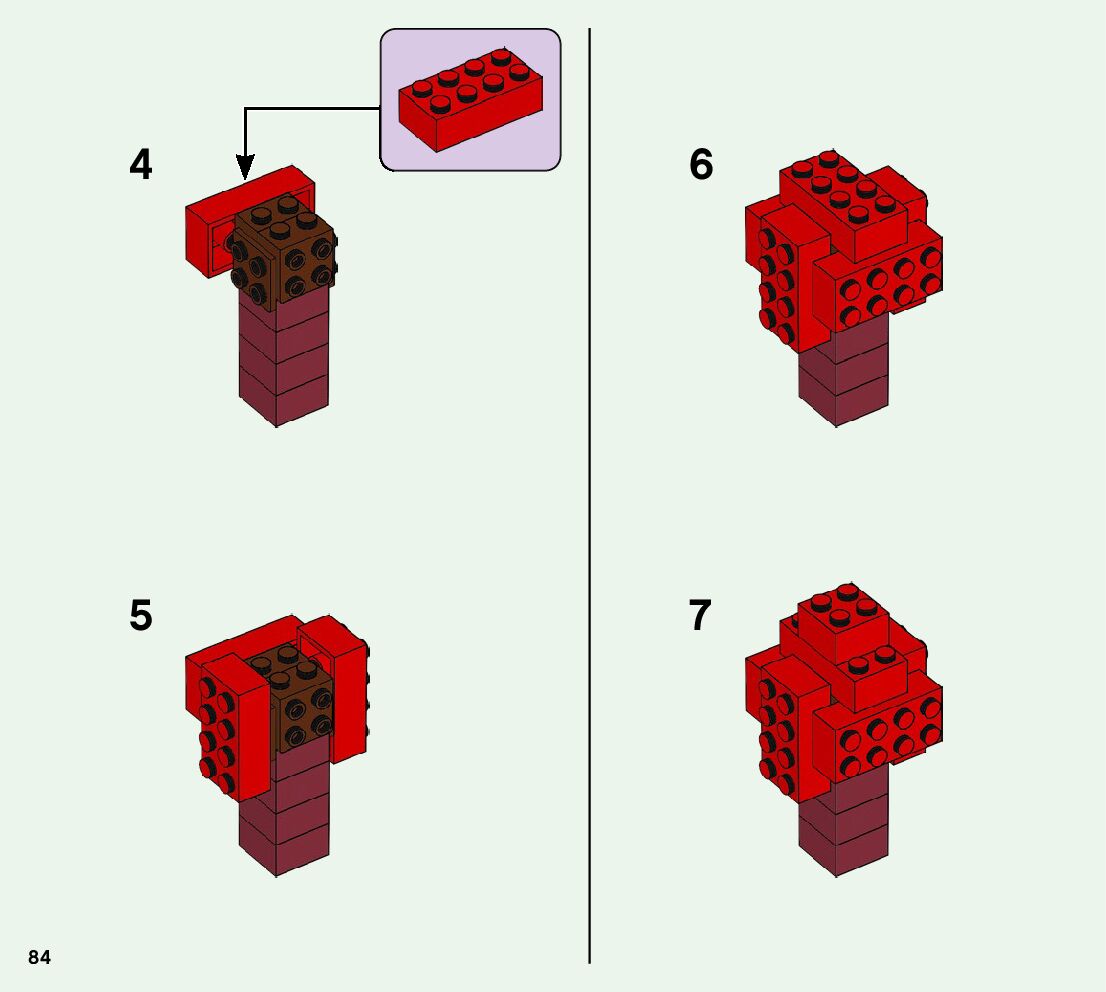 4

5

6

7

84