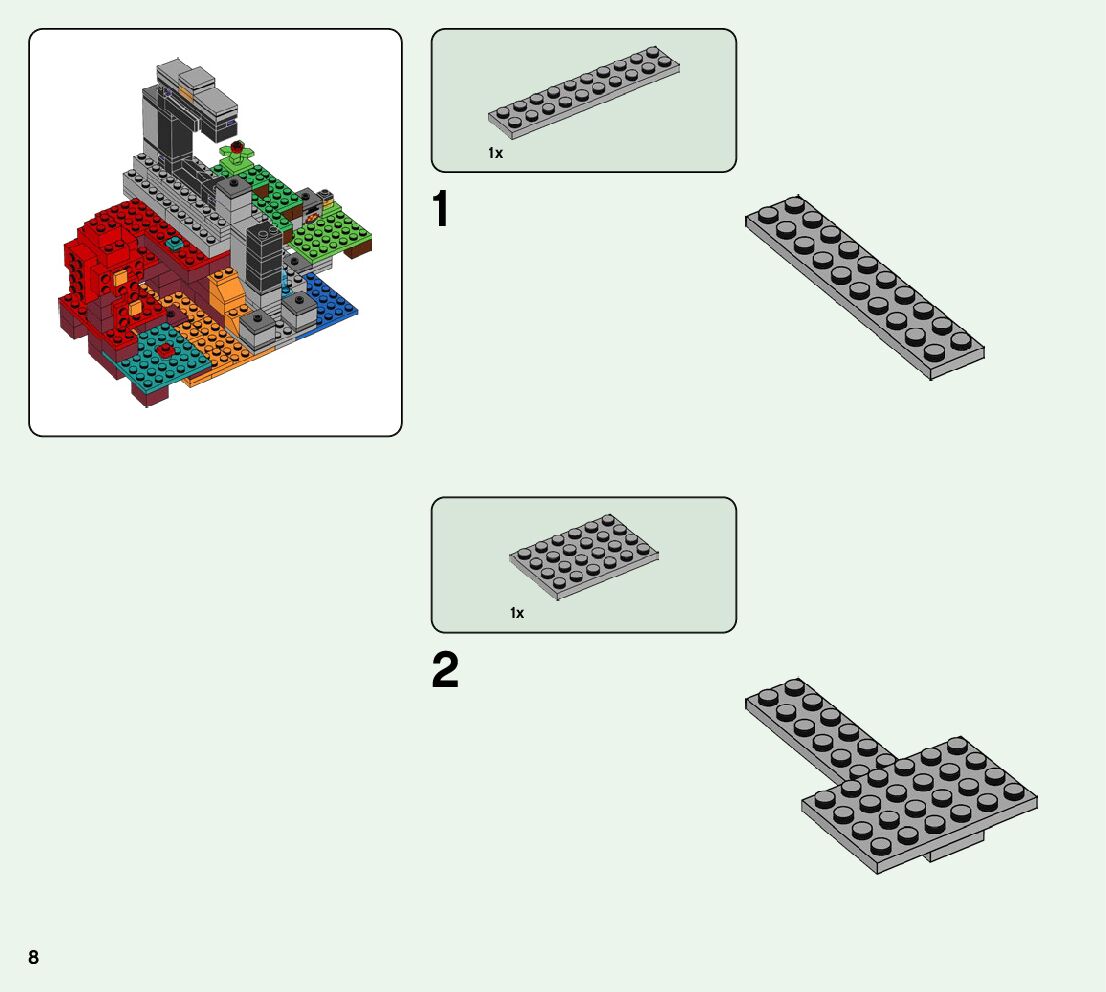 1x

1

1x

2

8