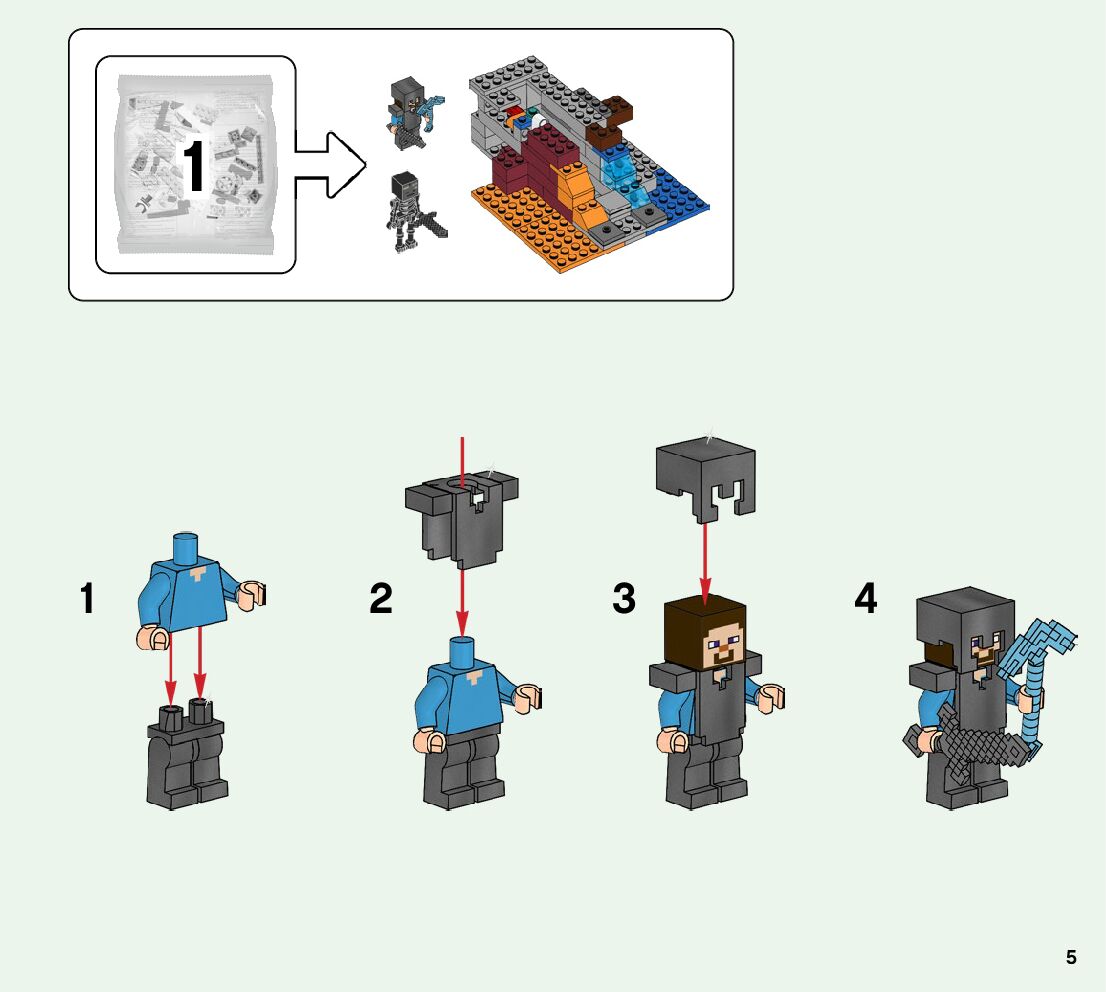 1

1

2

3

4

5