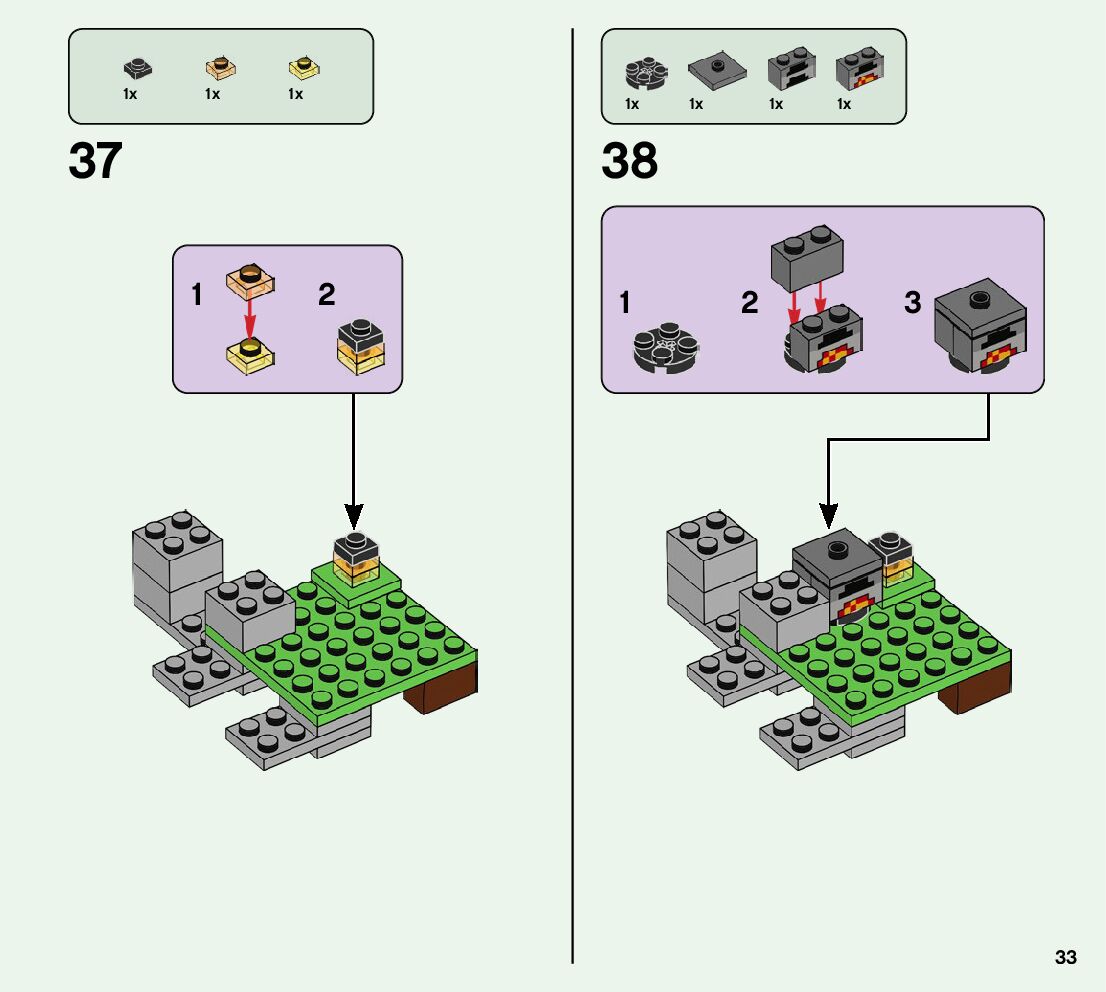 1x 1x 1x

37

1 2

1x 1x 1x 1x

38

1 2 3

33