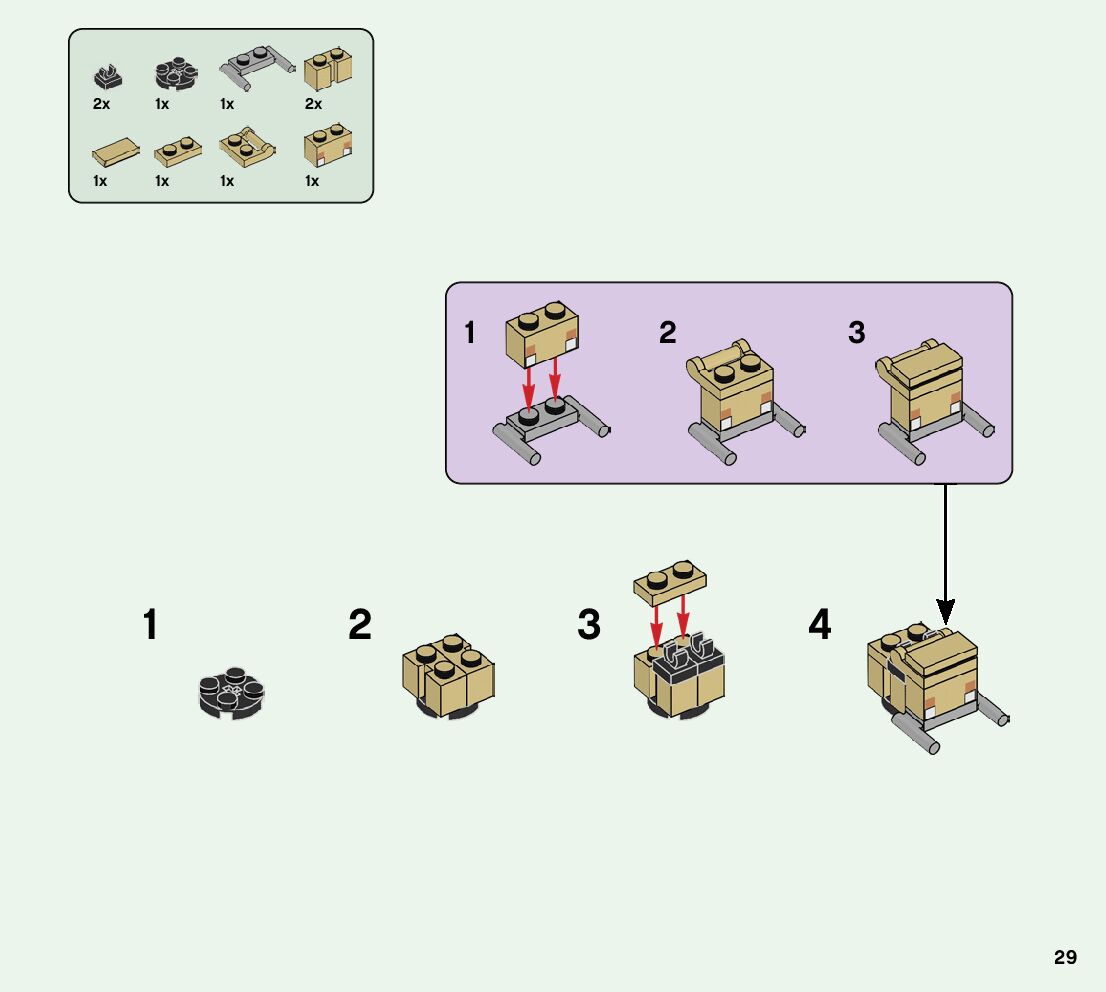 2x 1x 1x 2x

1x 1x 1x 1x

1 2 3

1 2 3 4

29