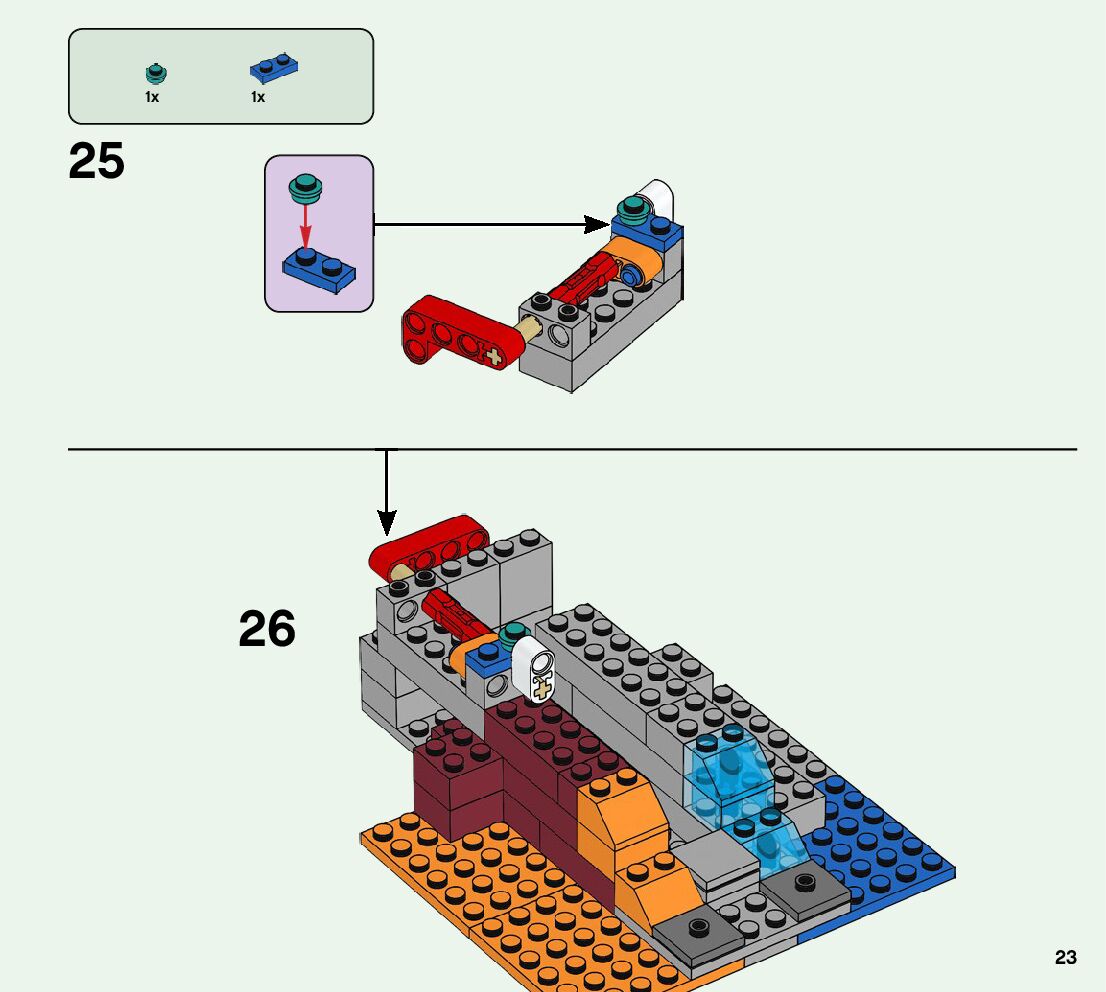 1x 1x

25

26

23