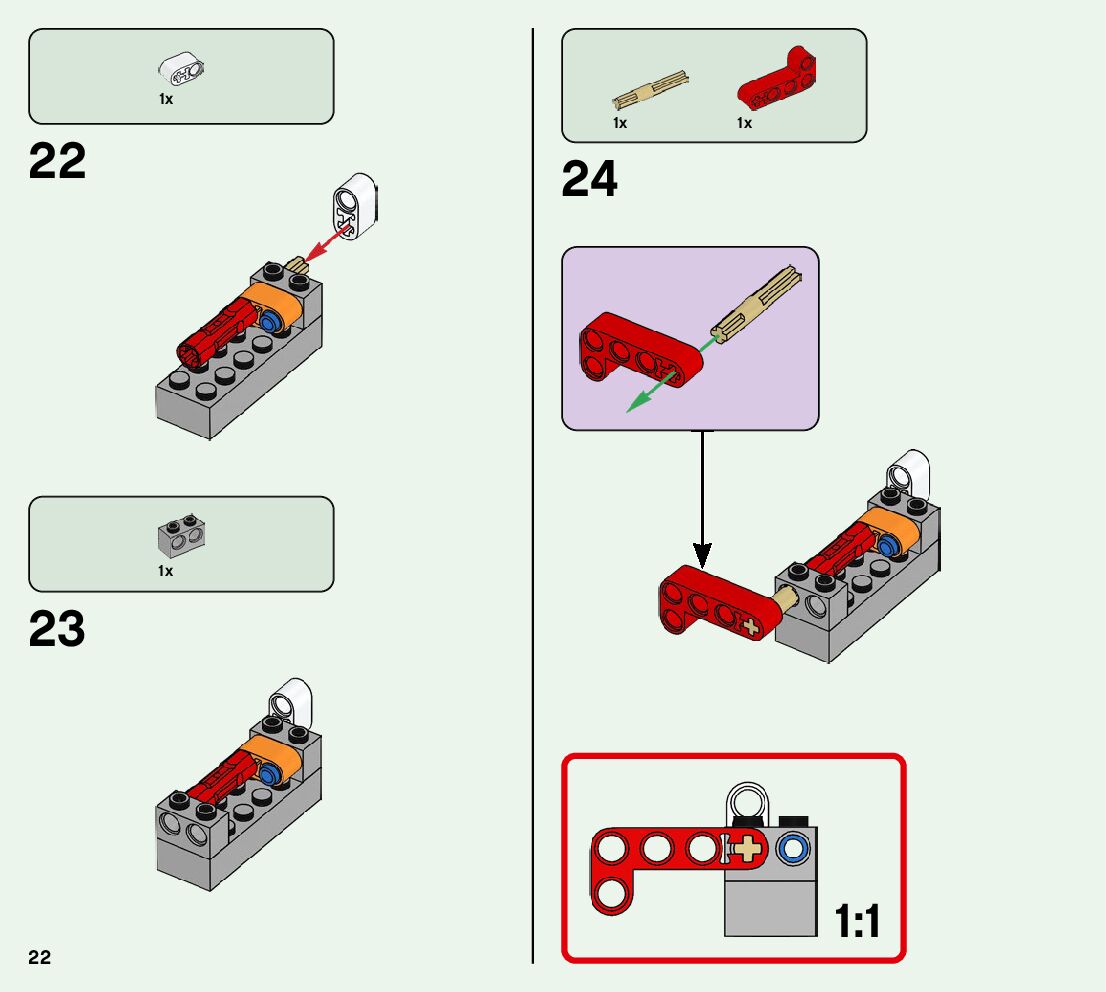 1x

22

1x

23

22

1x 1x

24

1:1