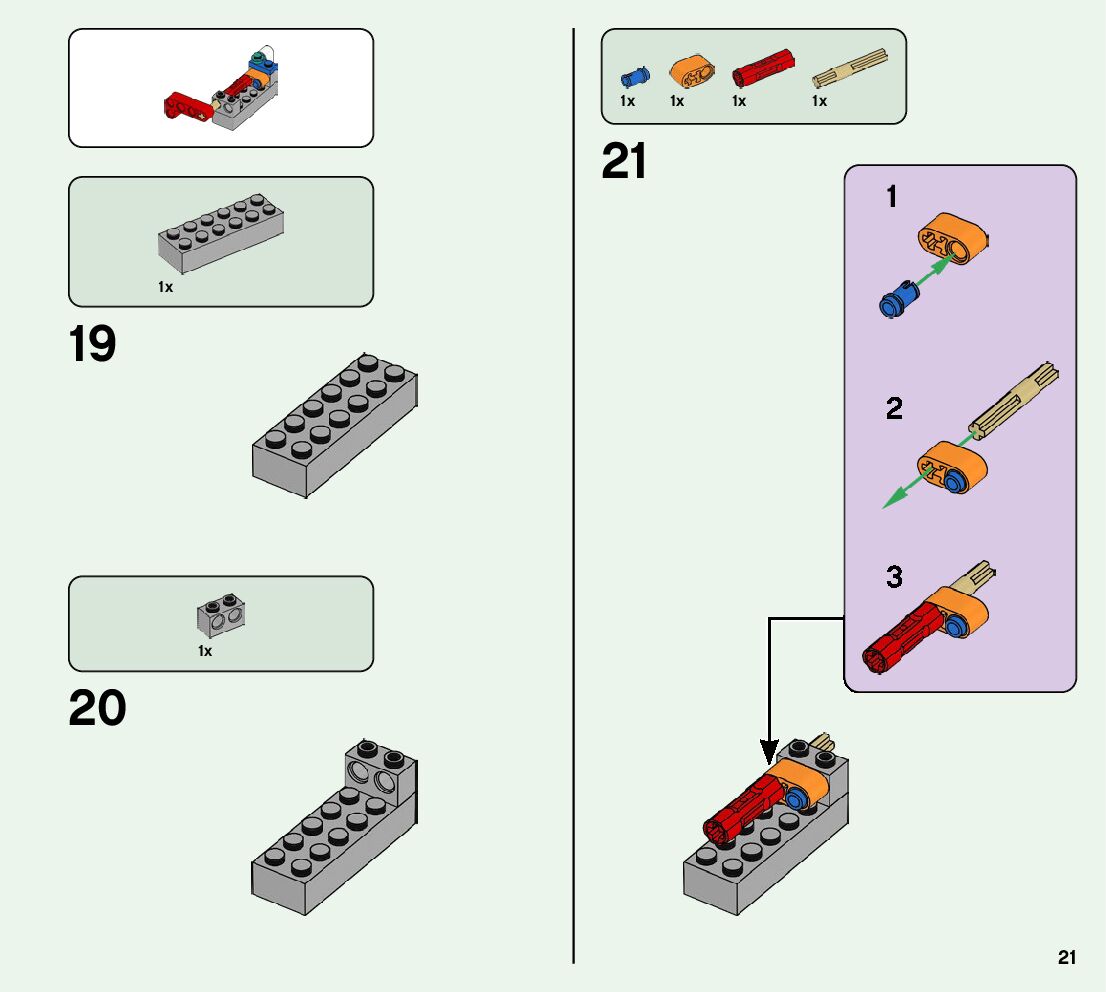 1x

19

1x

20

1x 1x 1x 1x

21

1

2

3

21