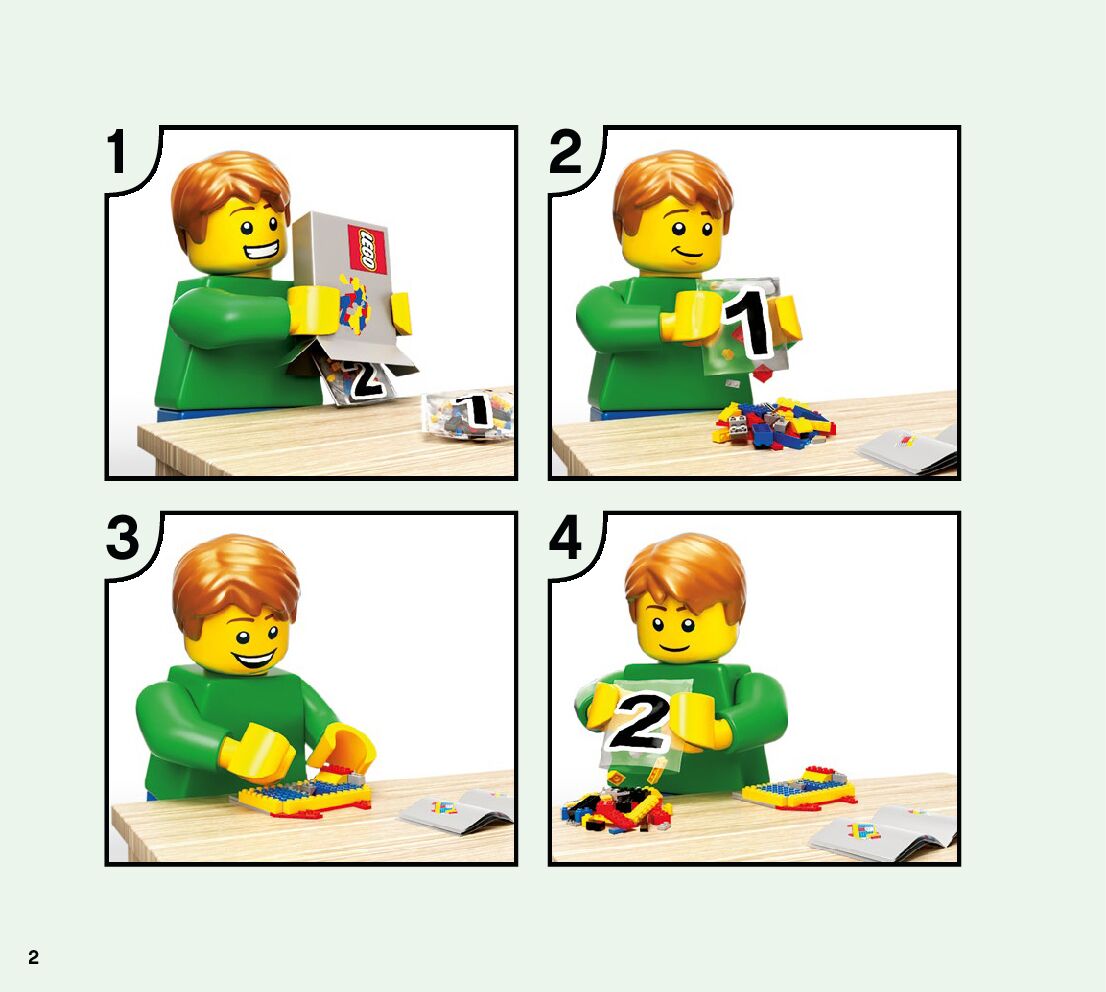 1
LEGO
2
1

2
1

3

4
2

2