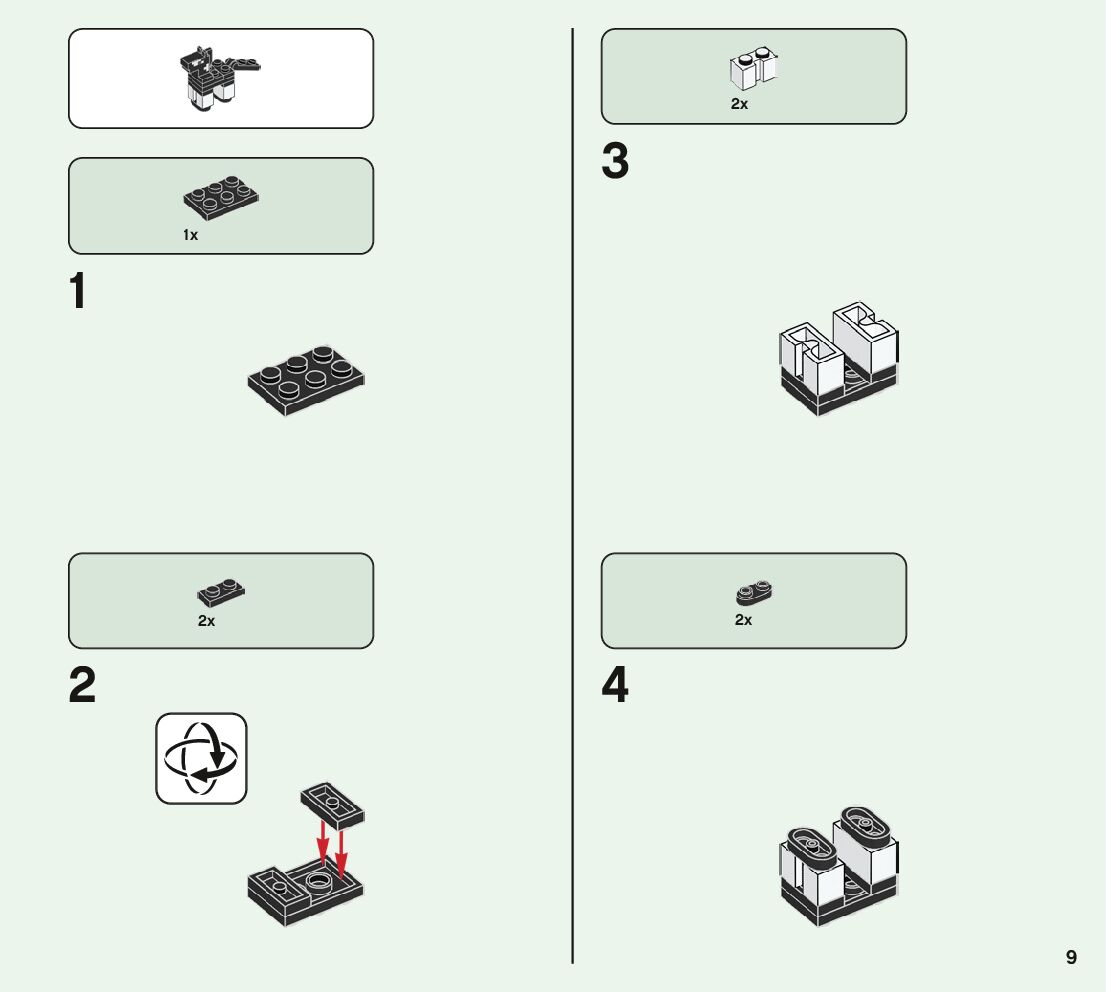 1x

1

2x

2

2x

3

2x

4

9