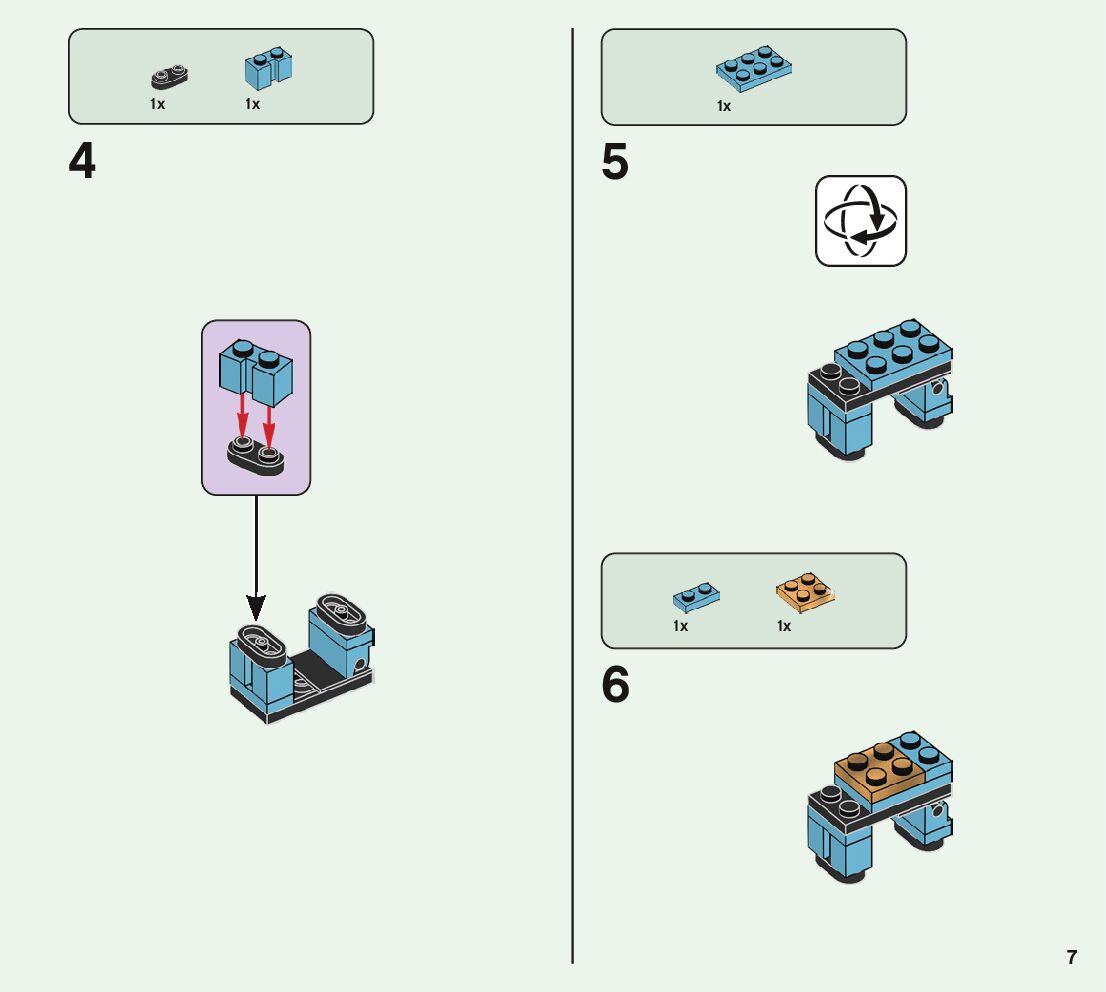 1x 1x

4

1x

5

1x 1x

6

7