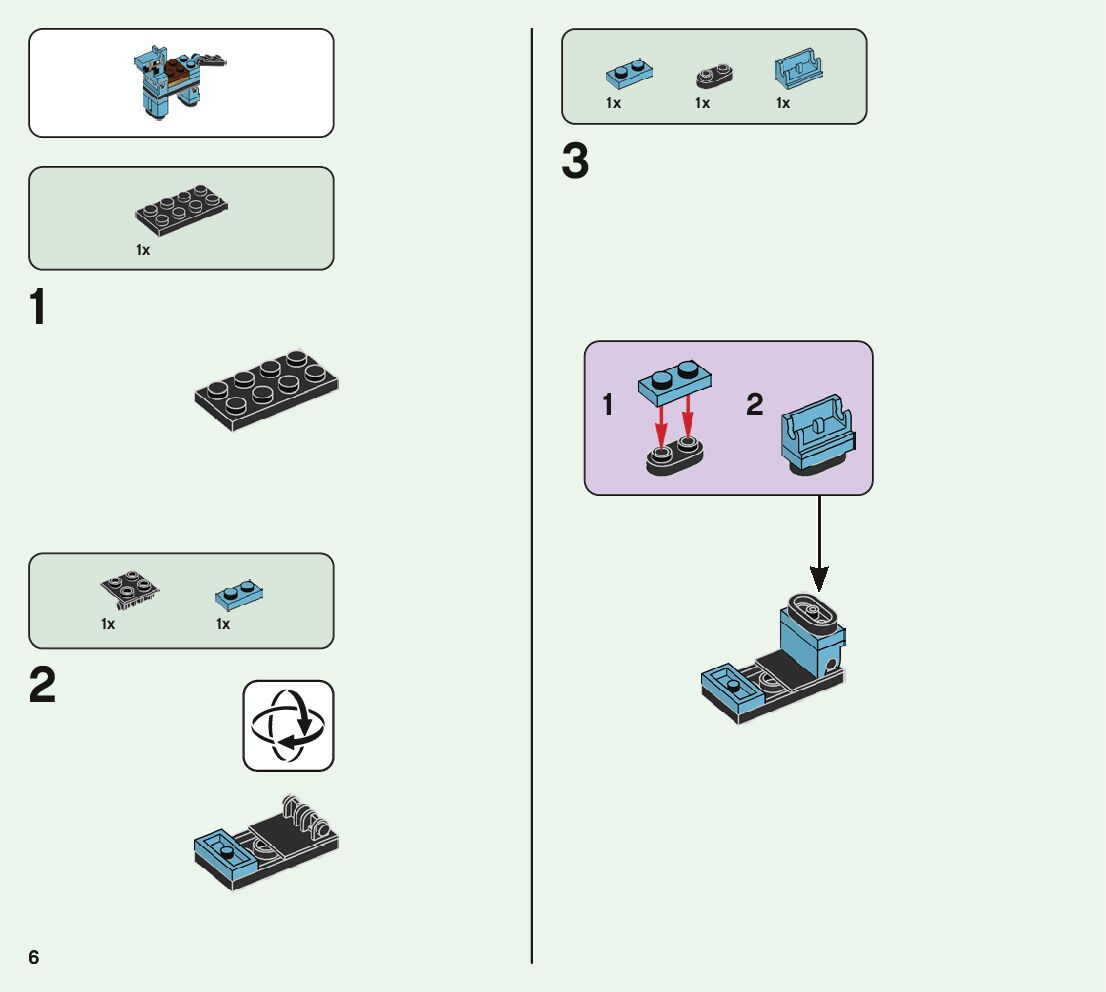 1x

1

1x 1x

2

6

1x 1x 1x

3

1 2