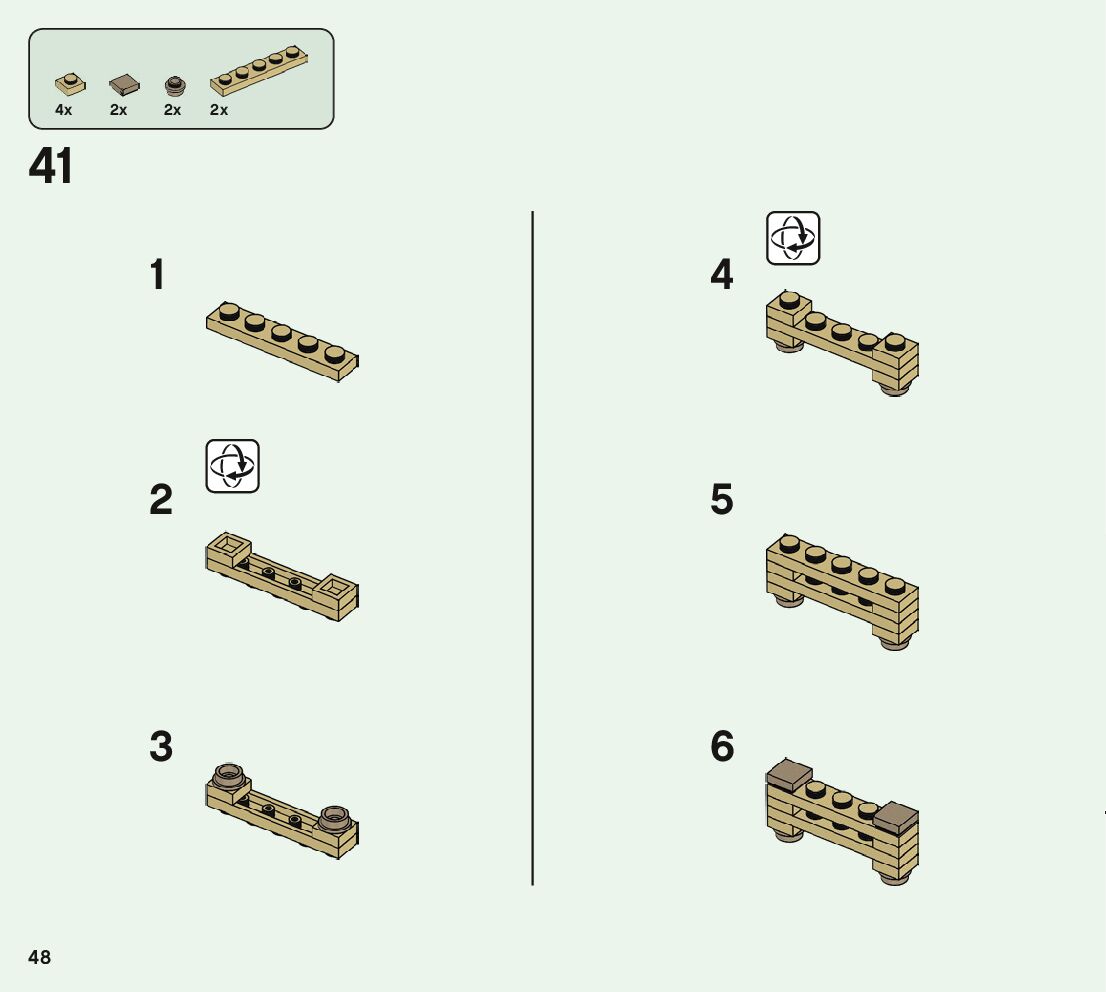 4x 2x 2x 2x

41

1

2

3

4

5

6

48