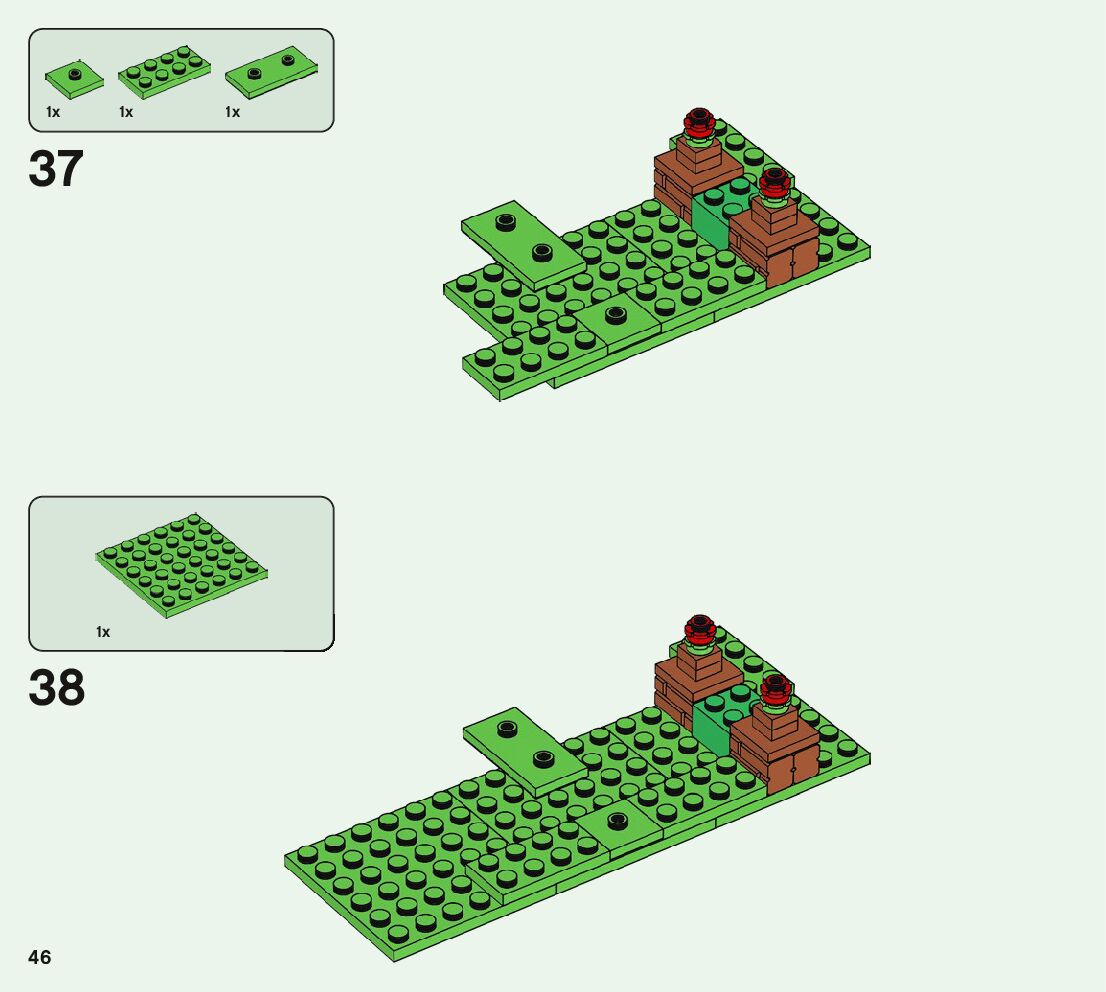 1x 1x 1x

37

1x

38

46