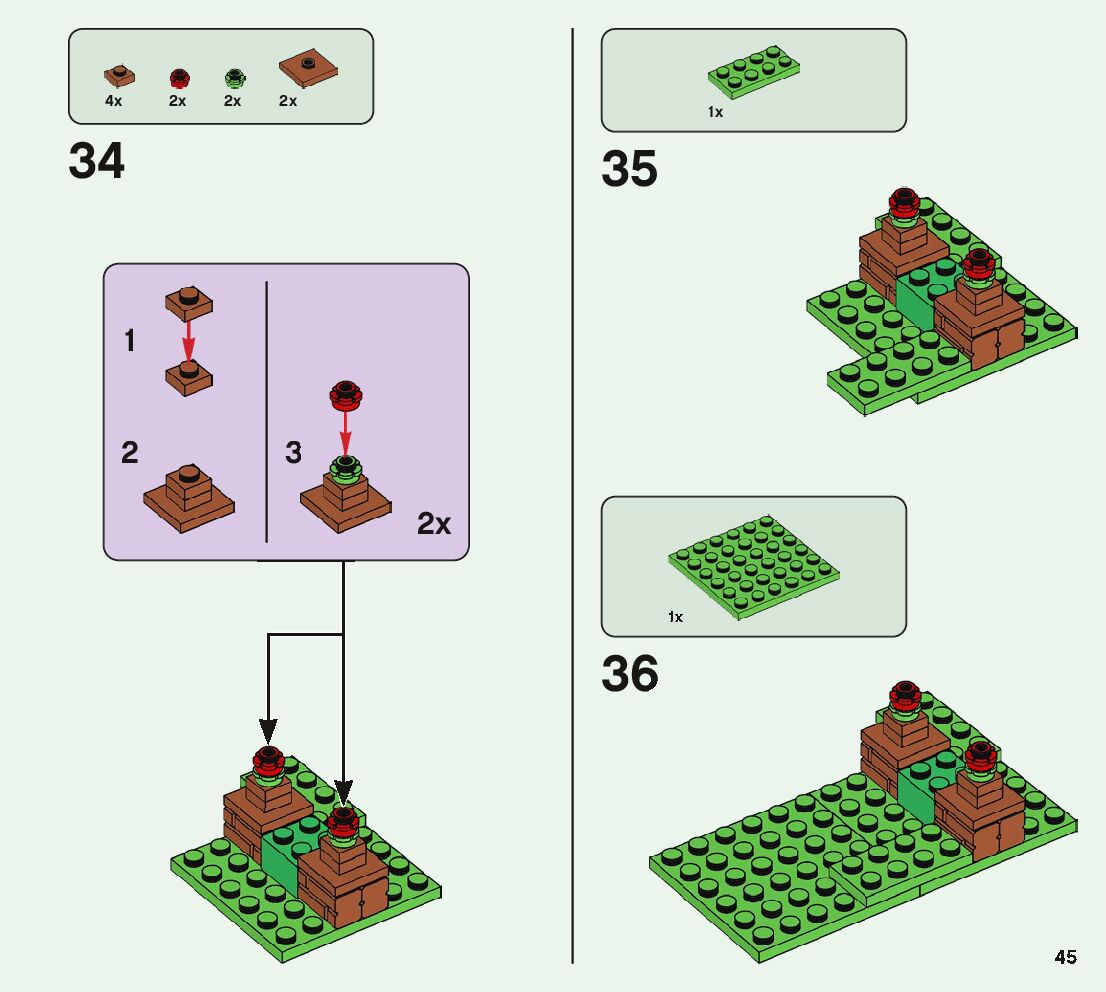 4x 2x 2x 2x

34

1

2

3

2x

1x

35

1x

36

45