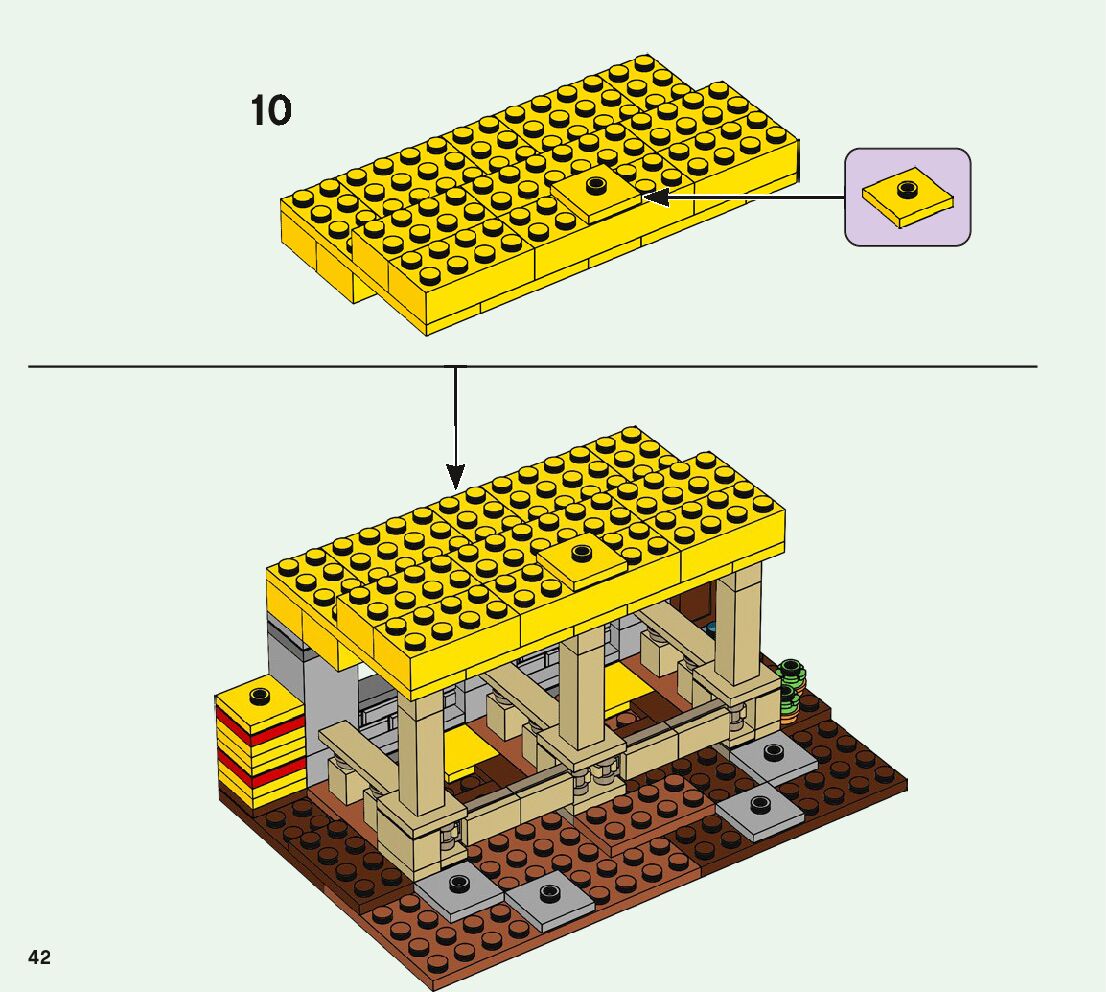 10

42