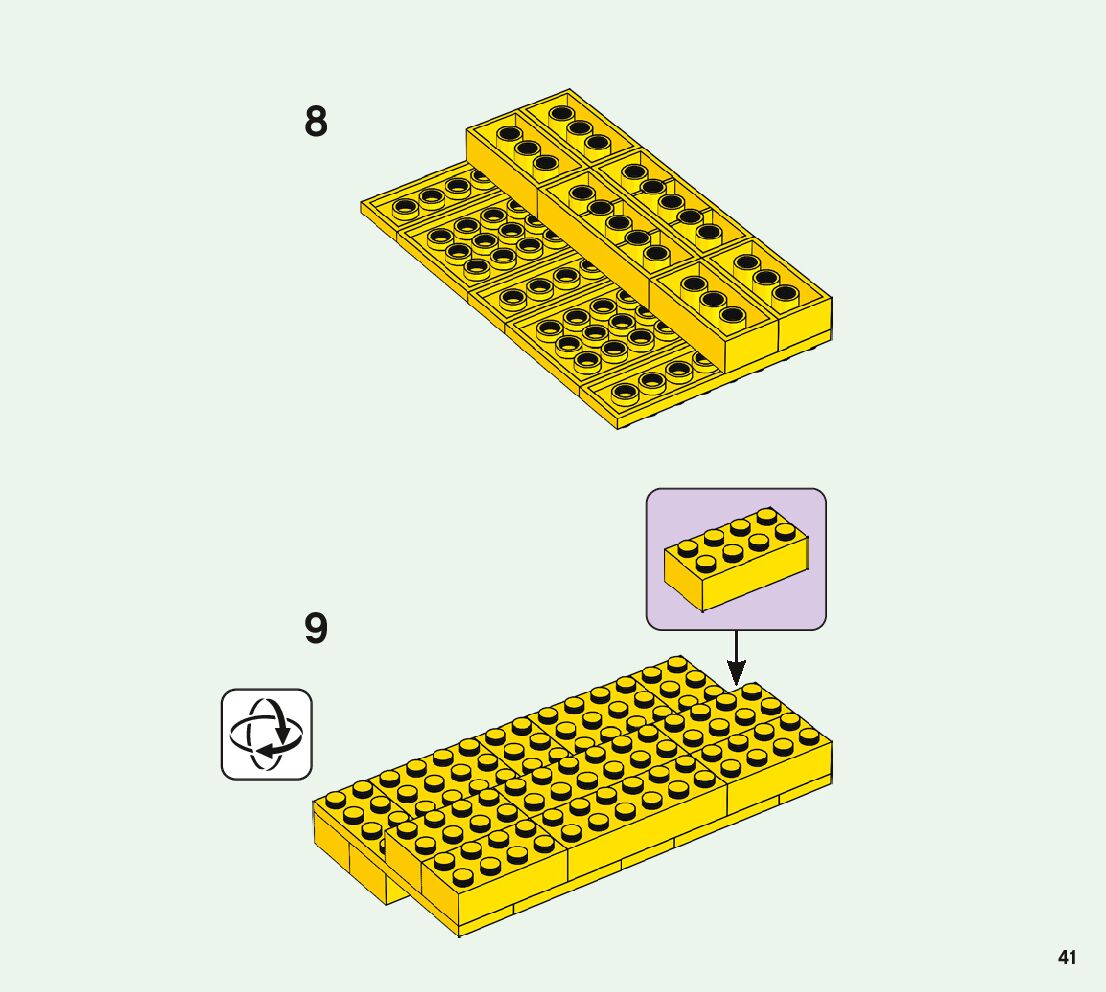 8

9

41