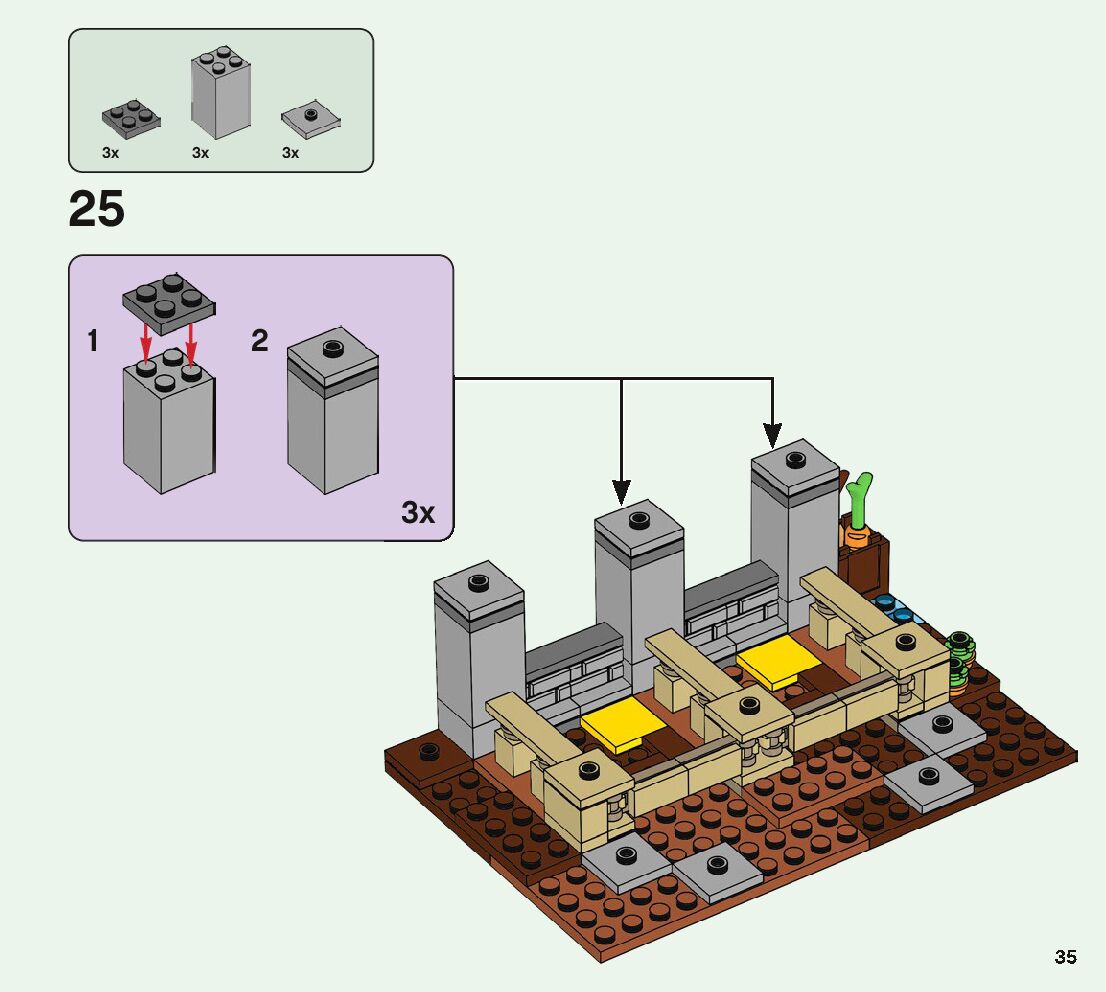 3x
3x
3x

25

1
2
3x

35