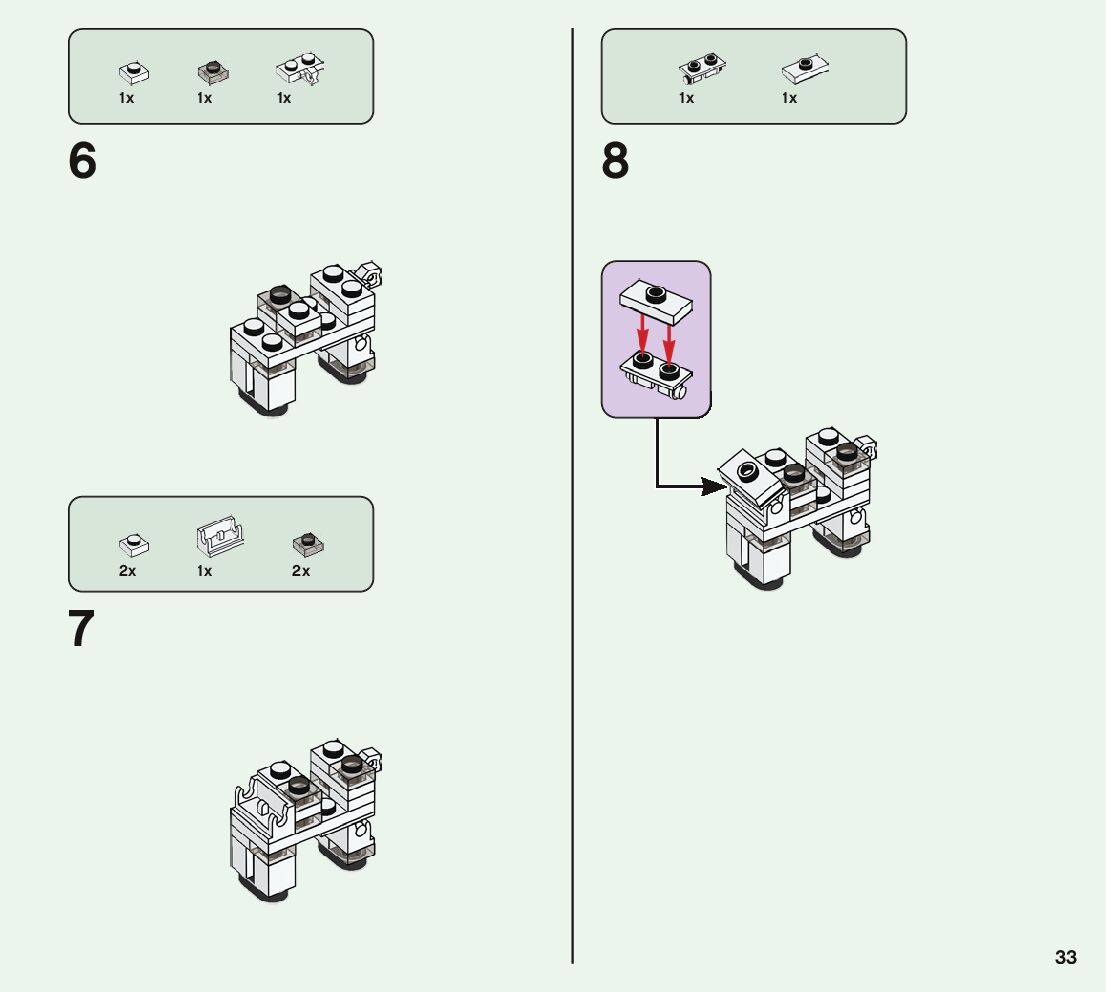 1x 1x 1x

6

2x 1x 2x

7

1x 1x

8

33