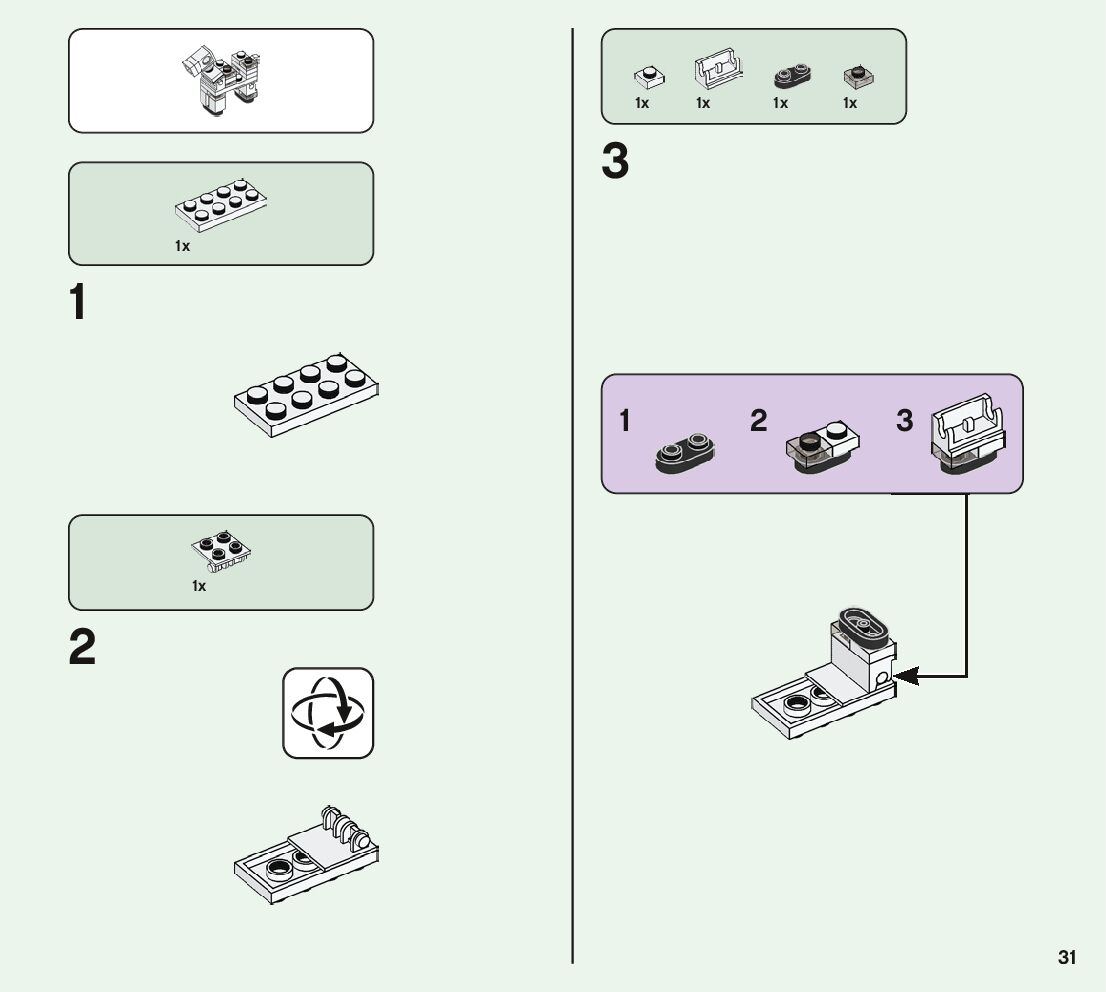 1x

1

1x

2

1x 1x 1x 1x

3

1 2 3

31