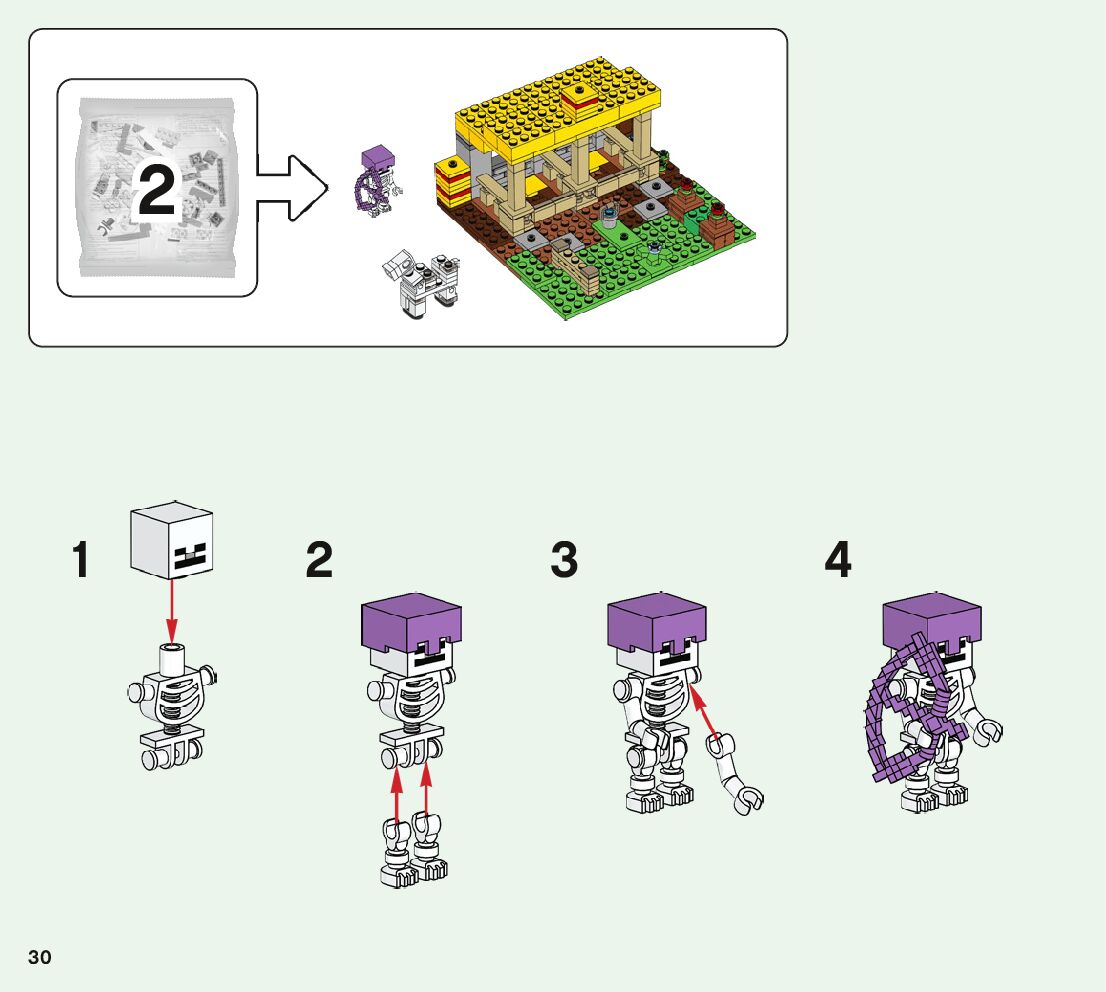 2

1

2

3

4

30