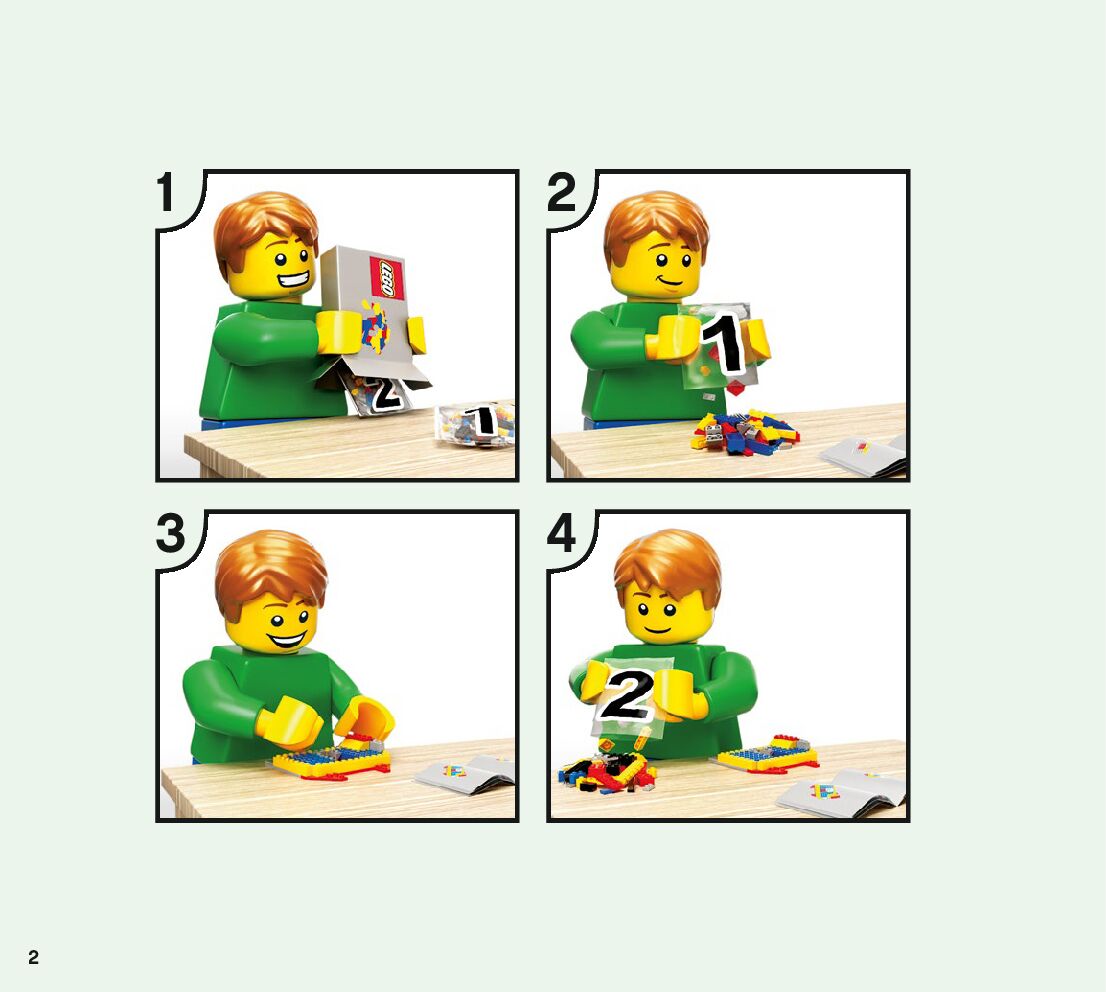 1
LEGO
2
1

2
1

3

4
2

2