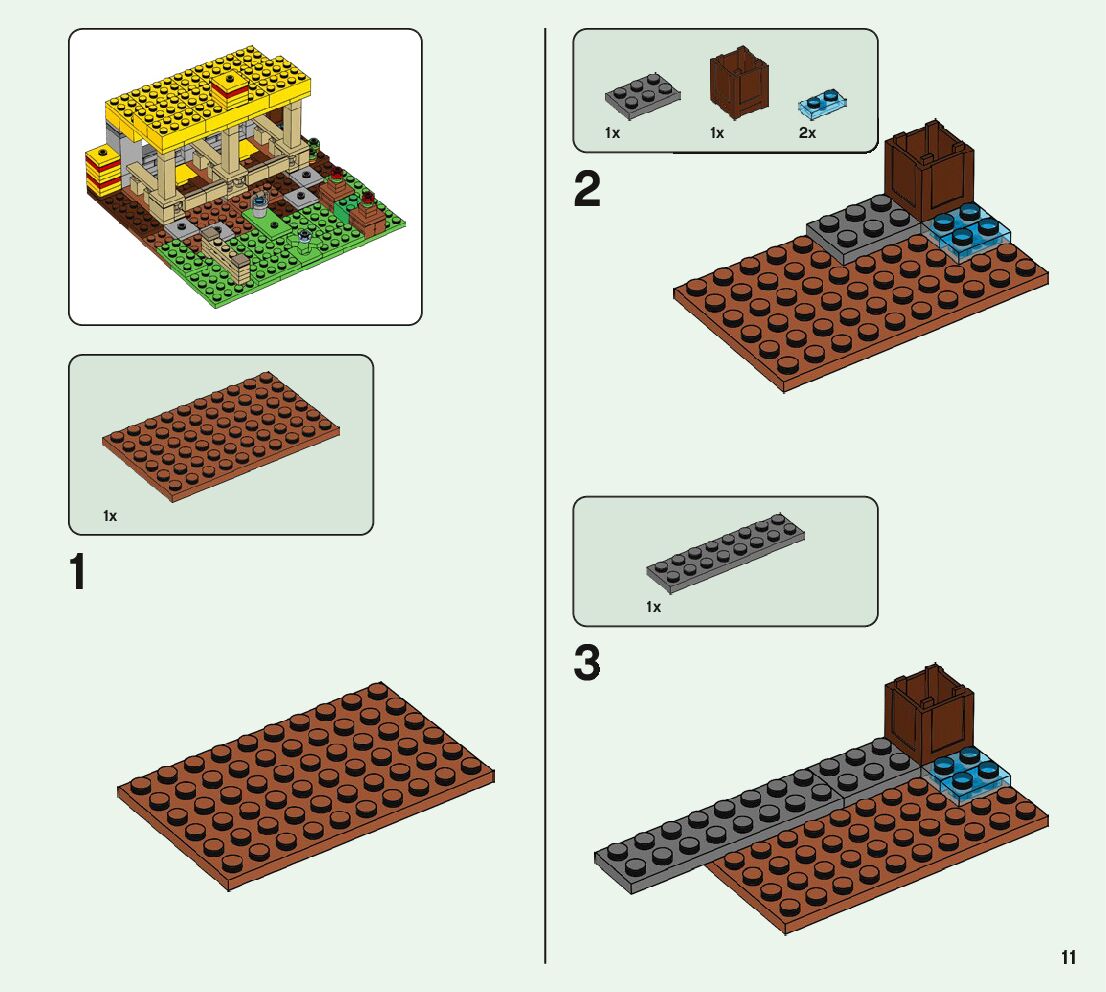 1x

1

1x 1x 2x

2

1x

3

11