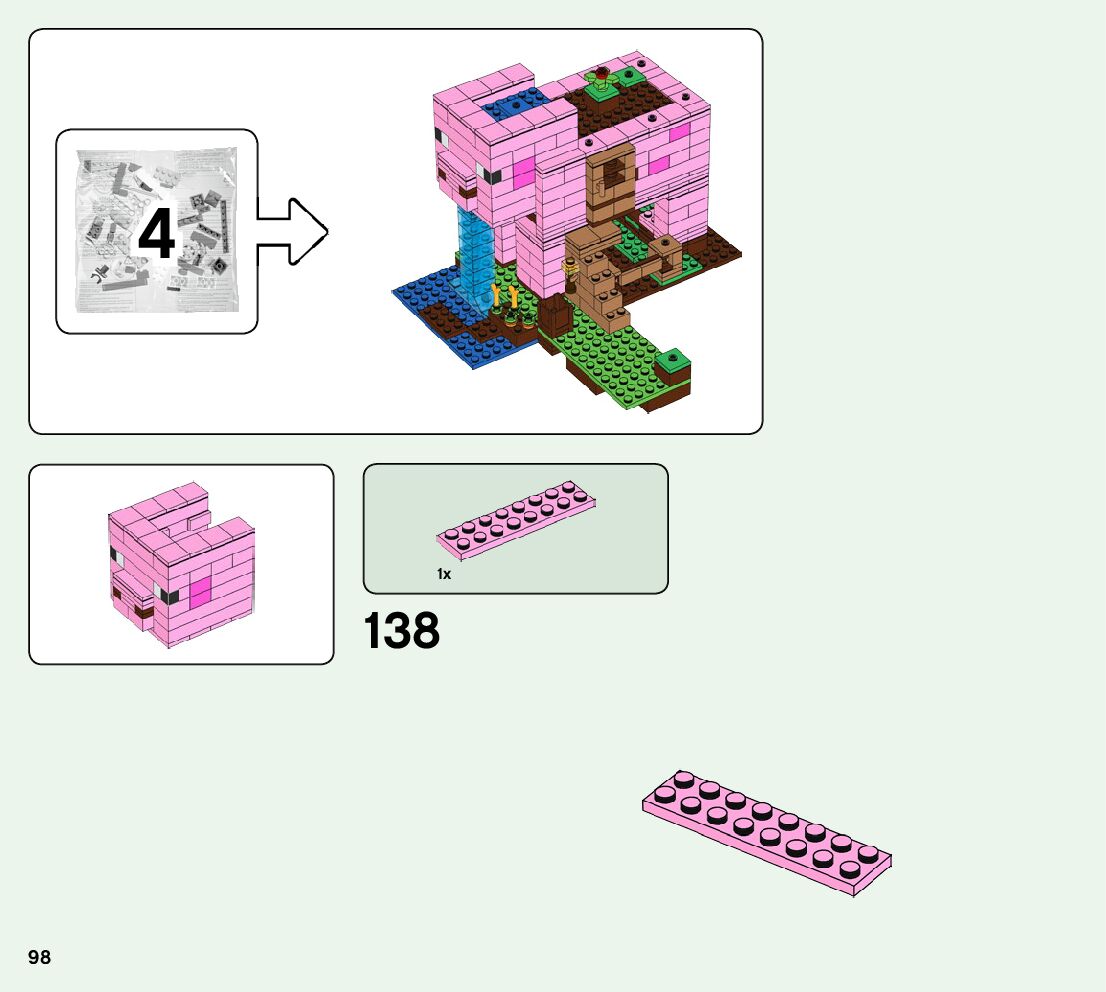 4

1x

138

98