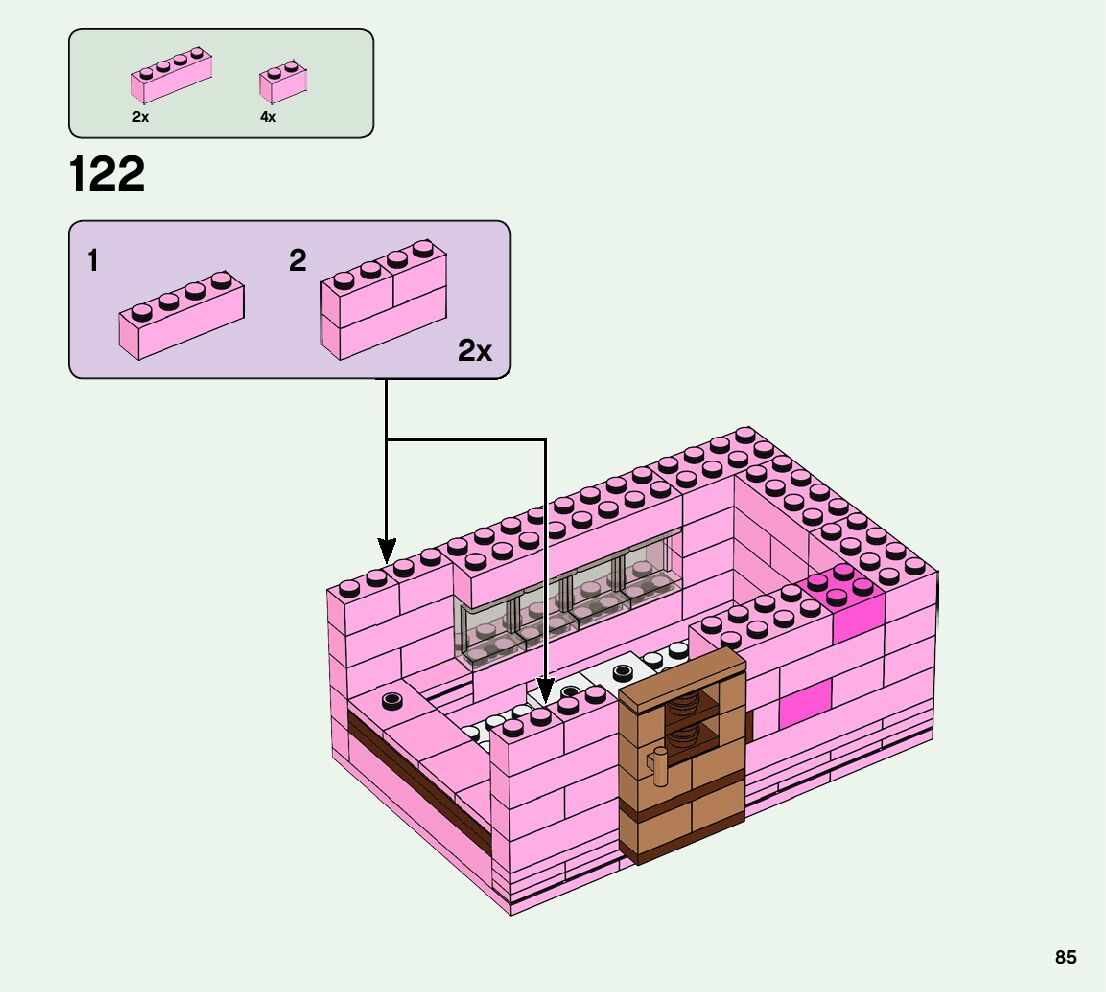 2x 4x

122

1 2

2x

85