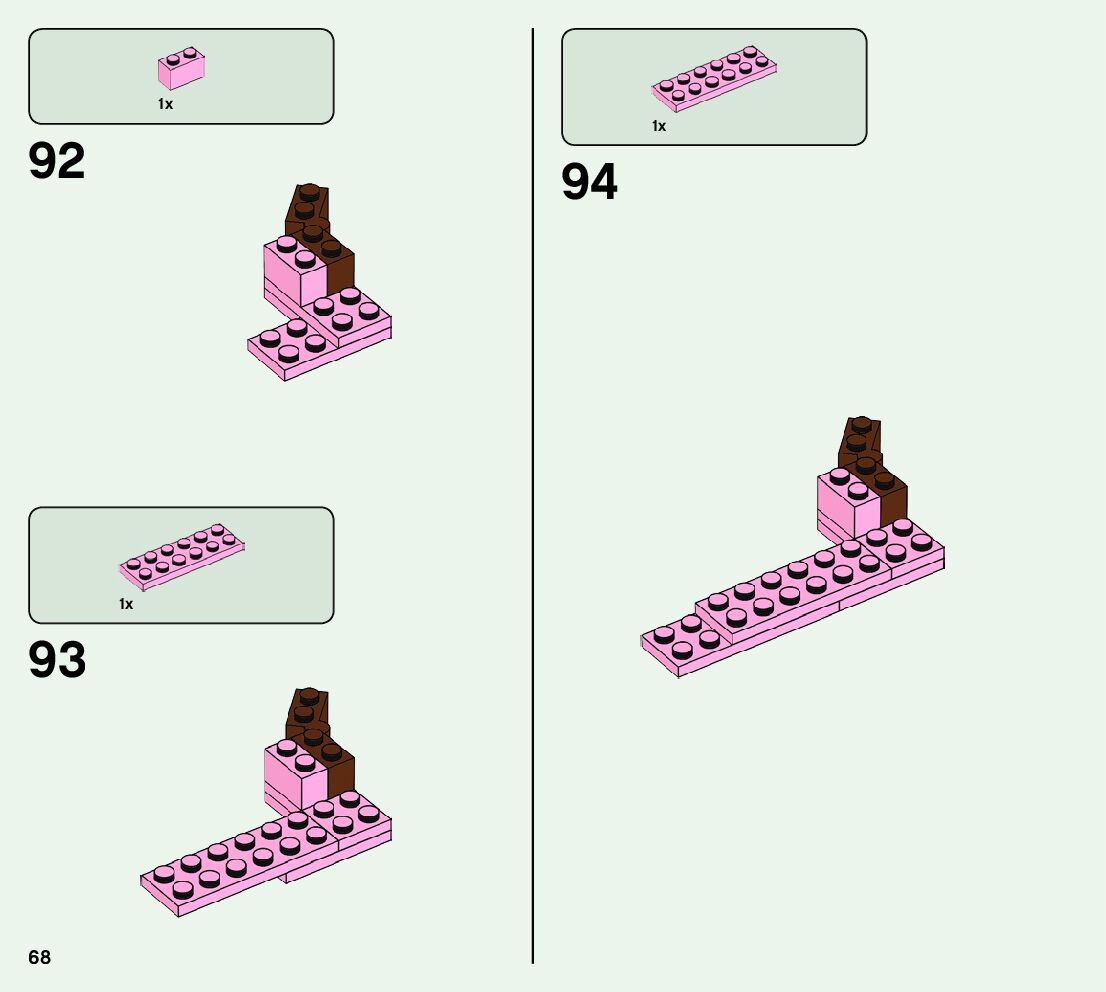 1x

92

1x

93

68

1x

94