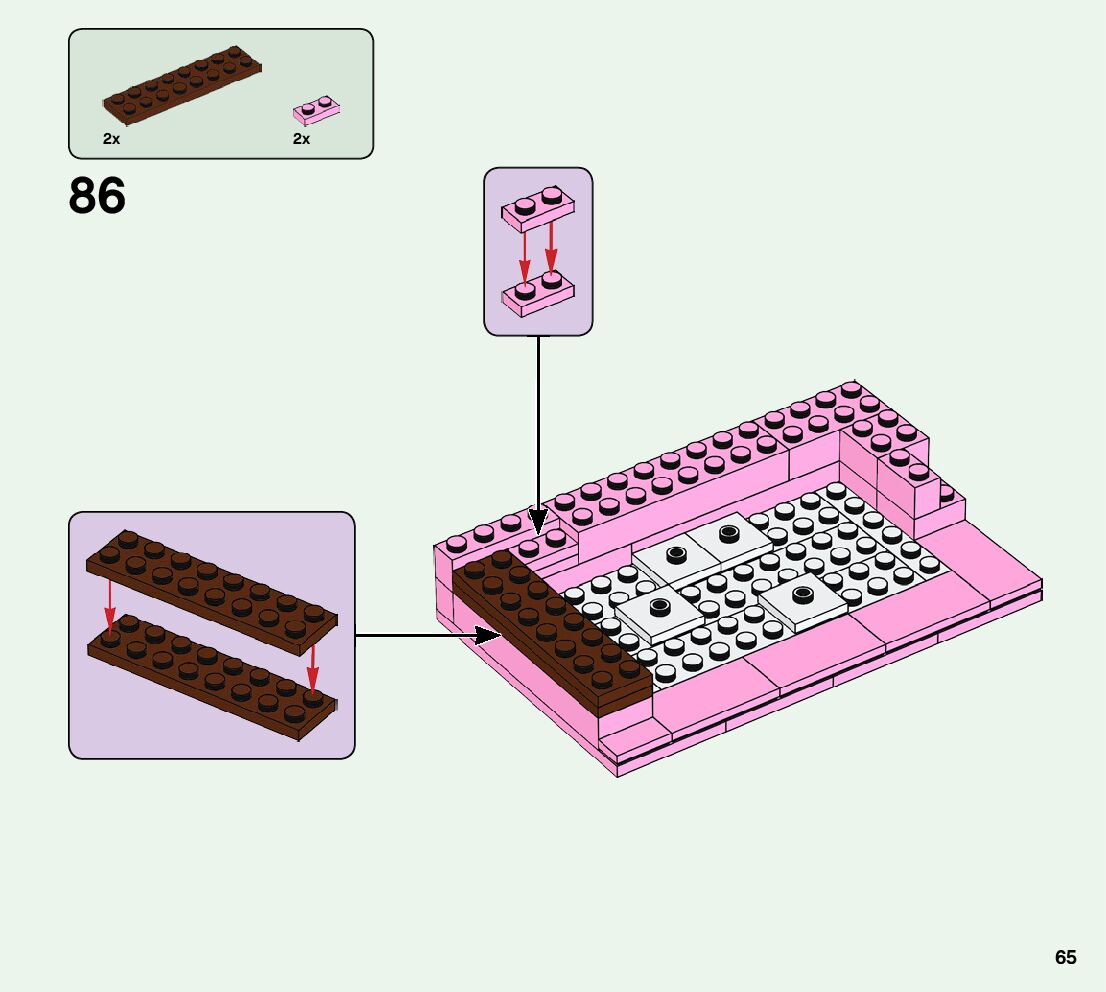 2x
2x
86
65