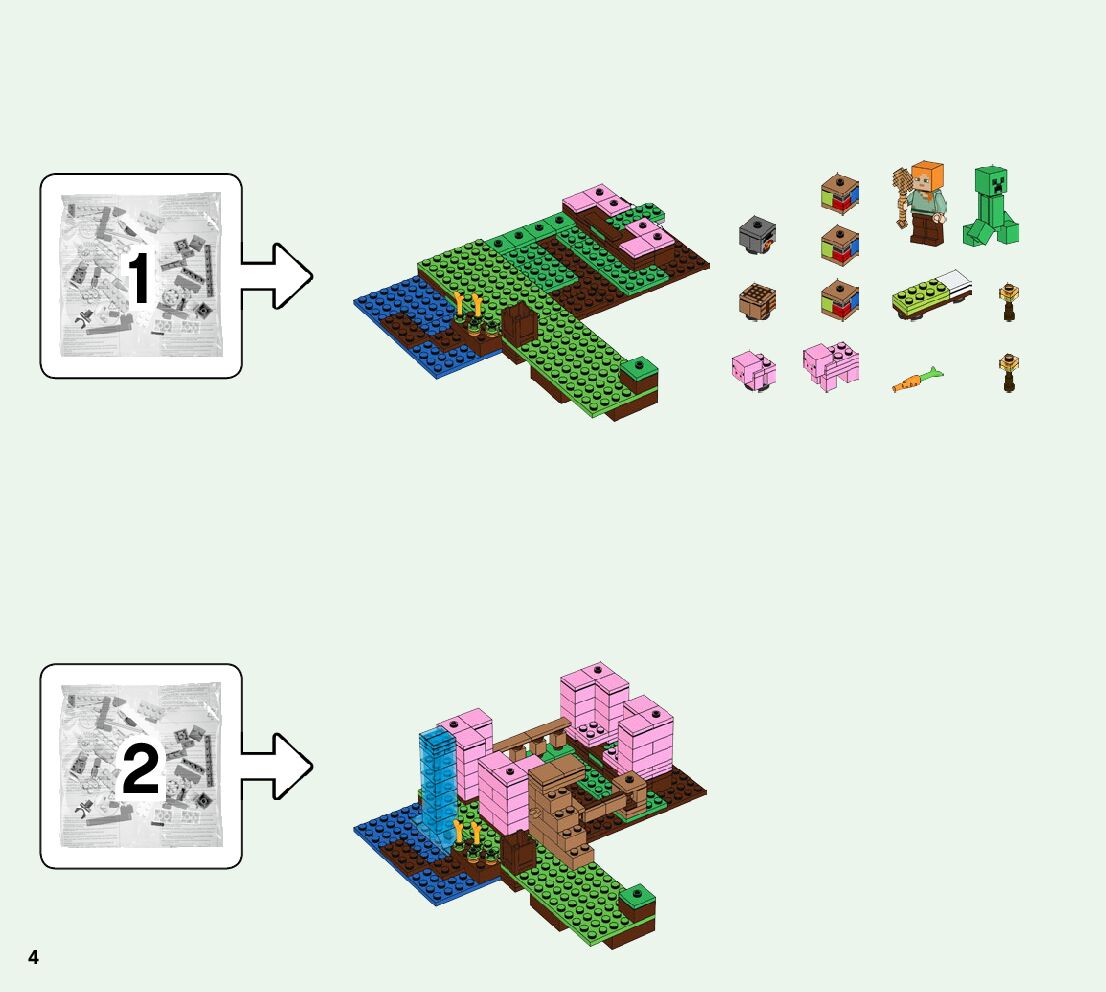 1

2

4