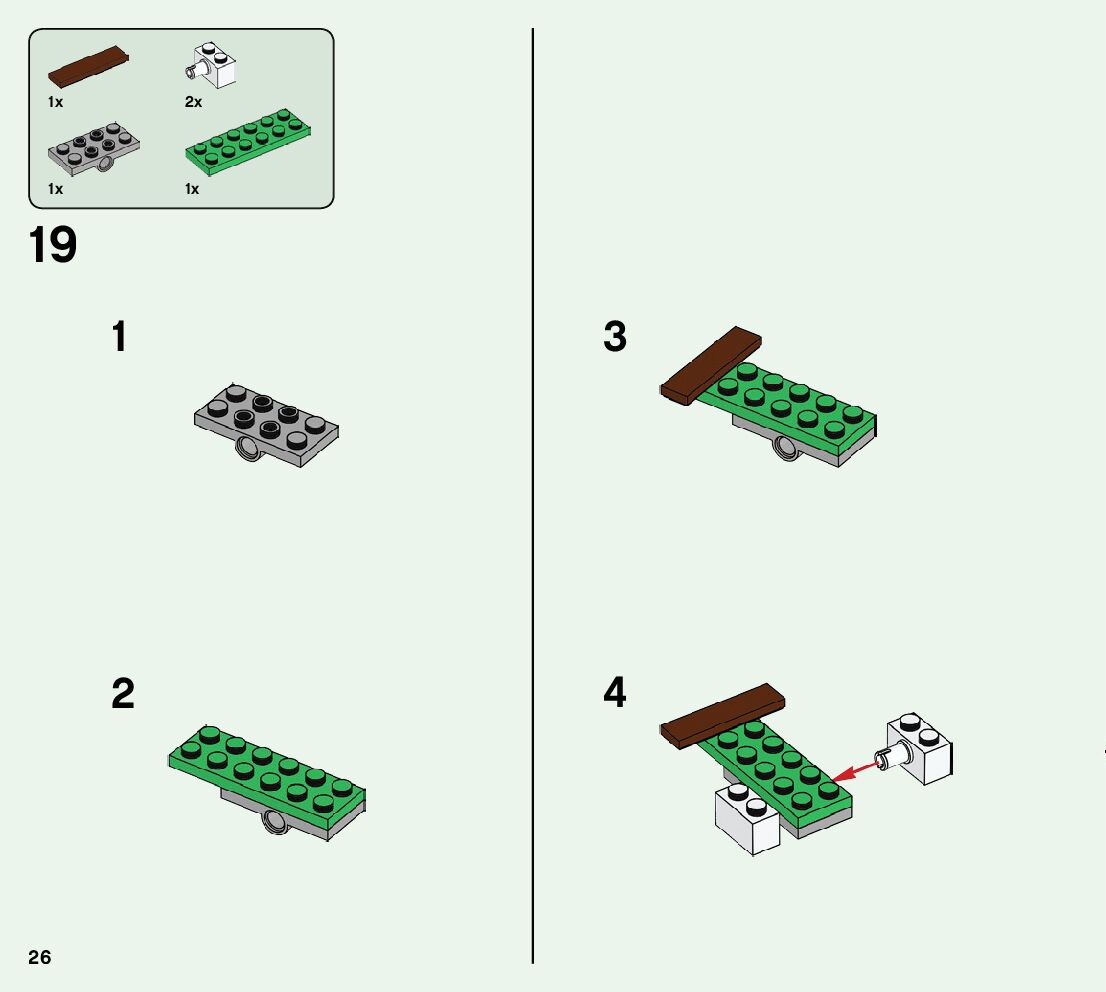 1x

2x

1x

1x

19

1

2

3

4

26