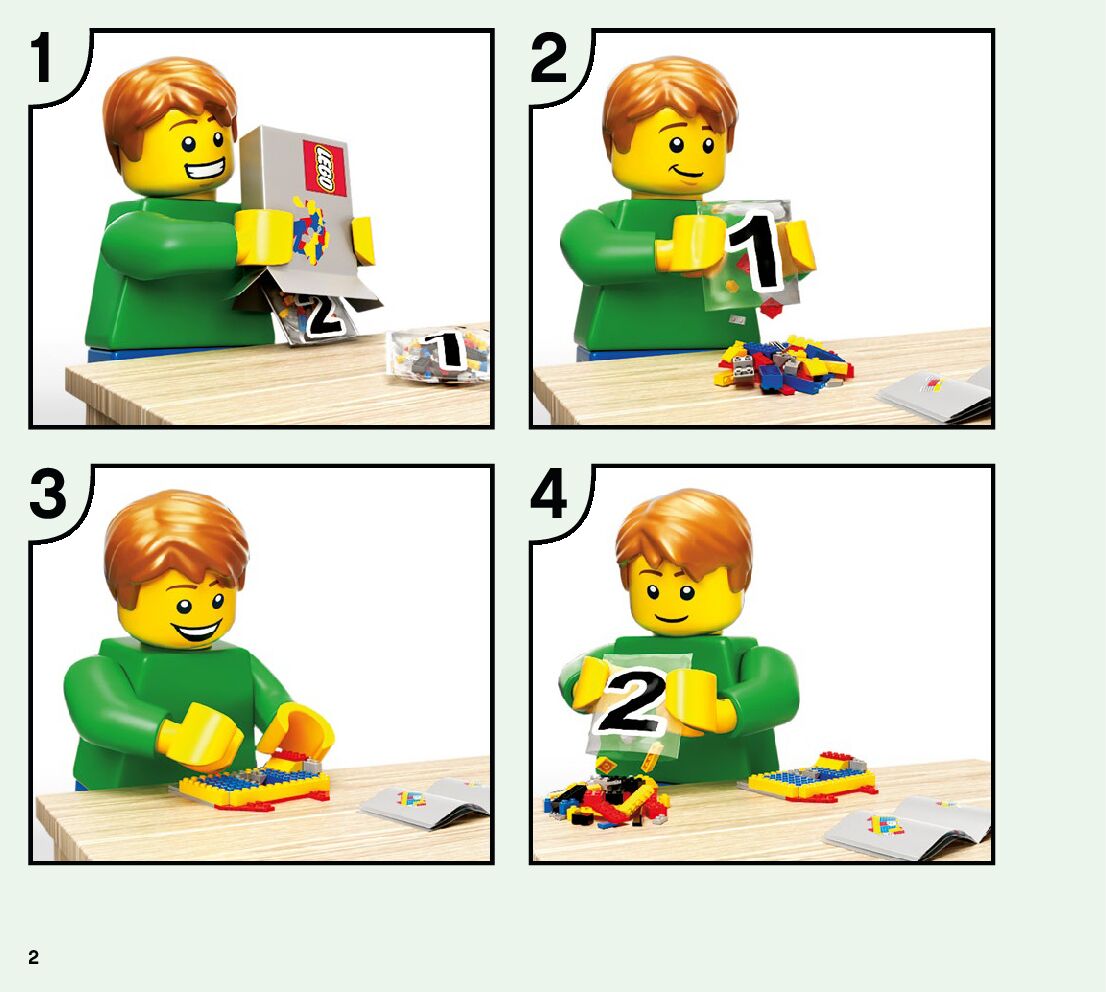 1

LEGO

2

1

2

1

3

4

2

2