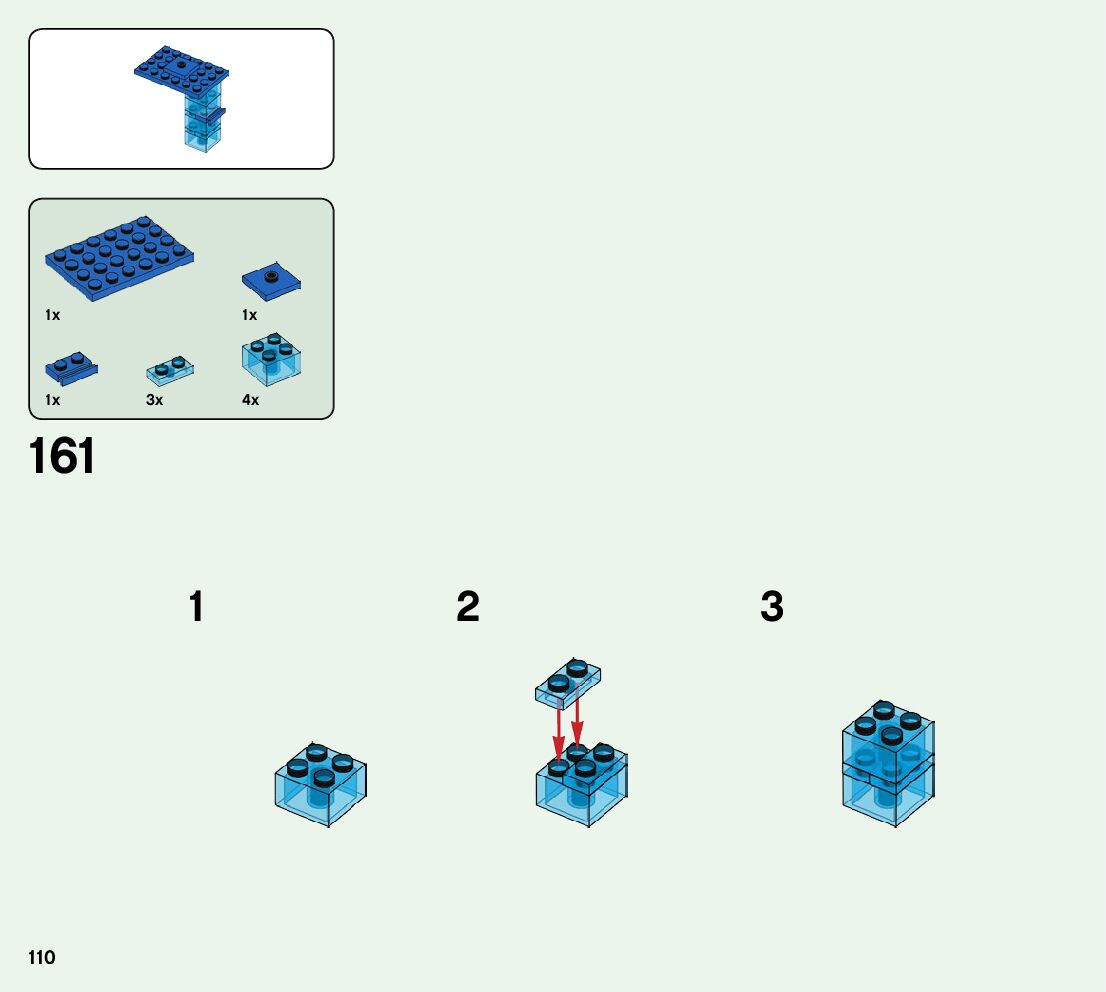 1x

1x

1x

3x

4x

161

1

2

3

110