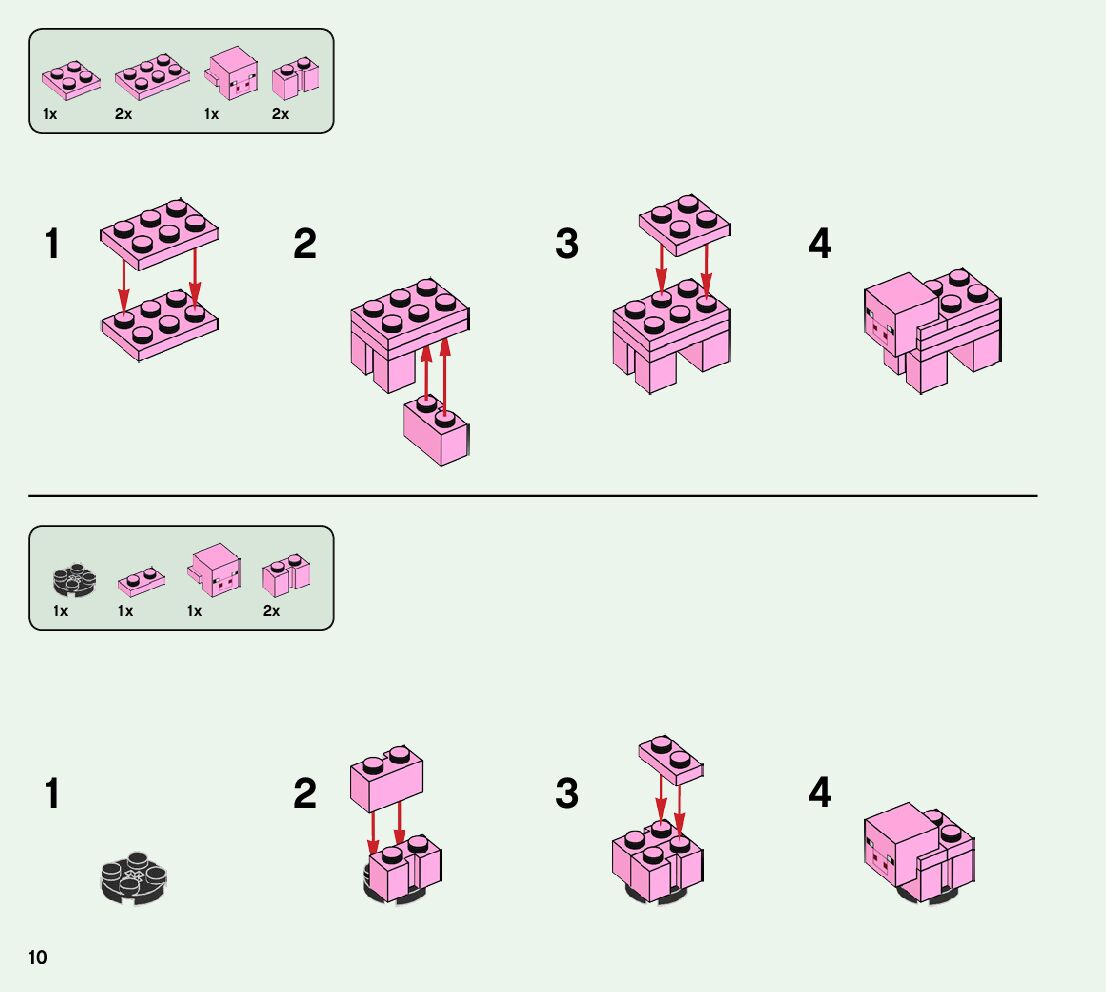 1x 2x 1x 2x

1

2

3

4

1x 1x 1x 2x

1

2

3

4

10