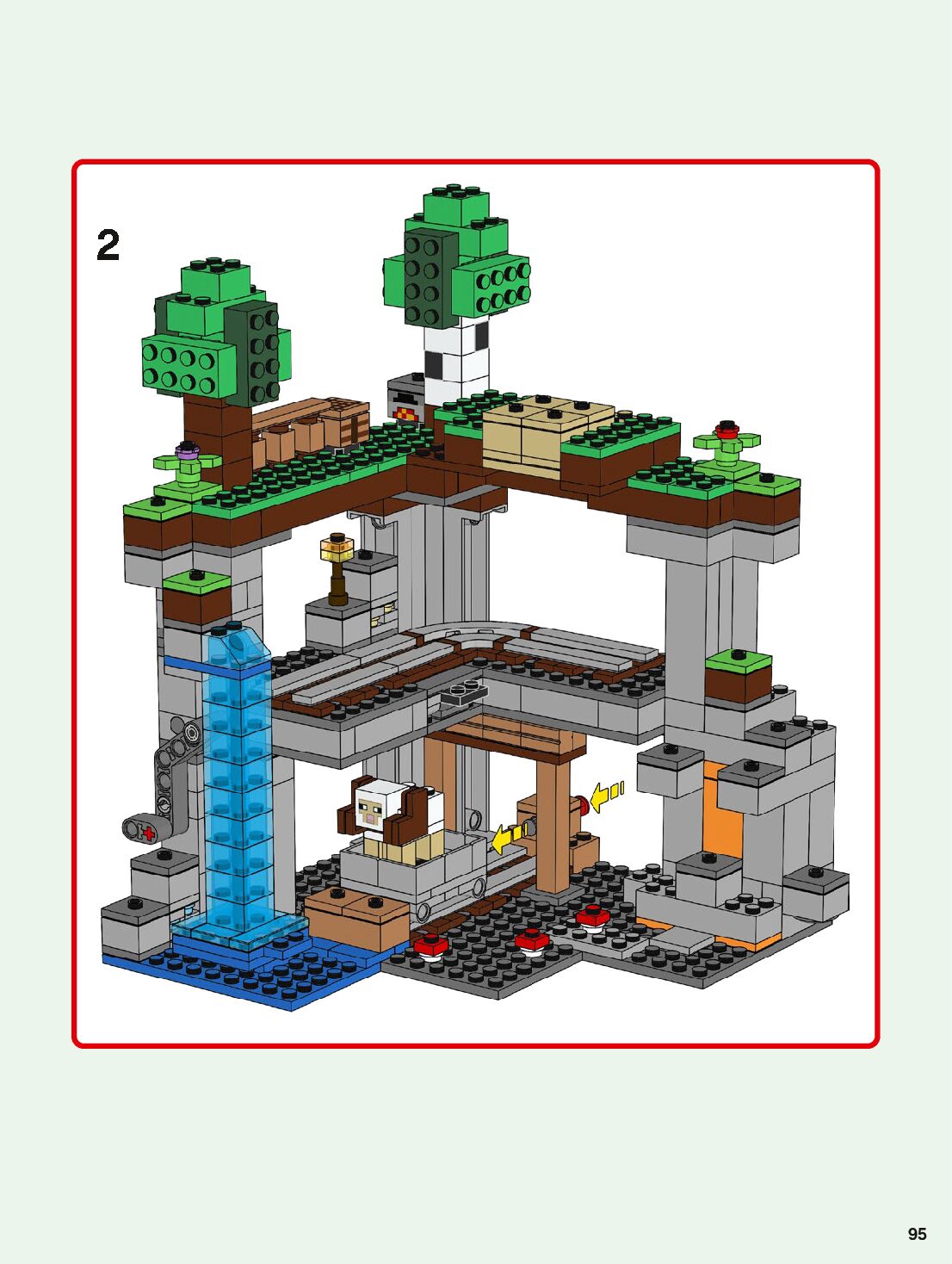 2

95