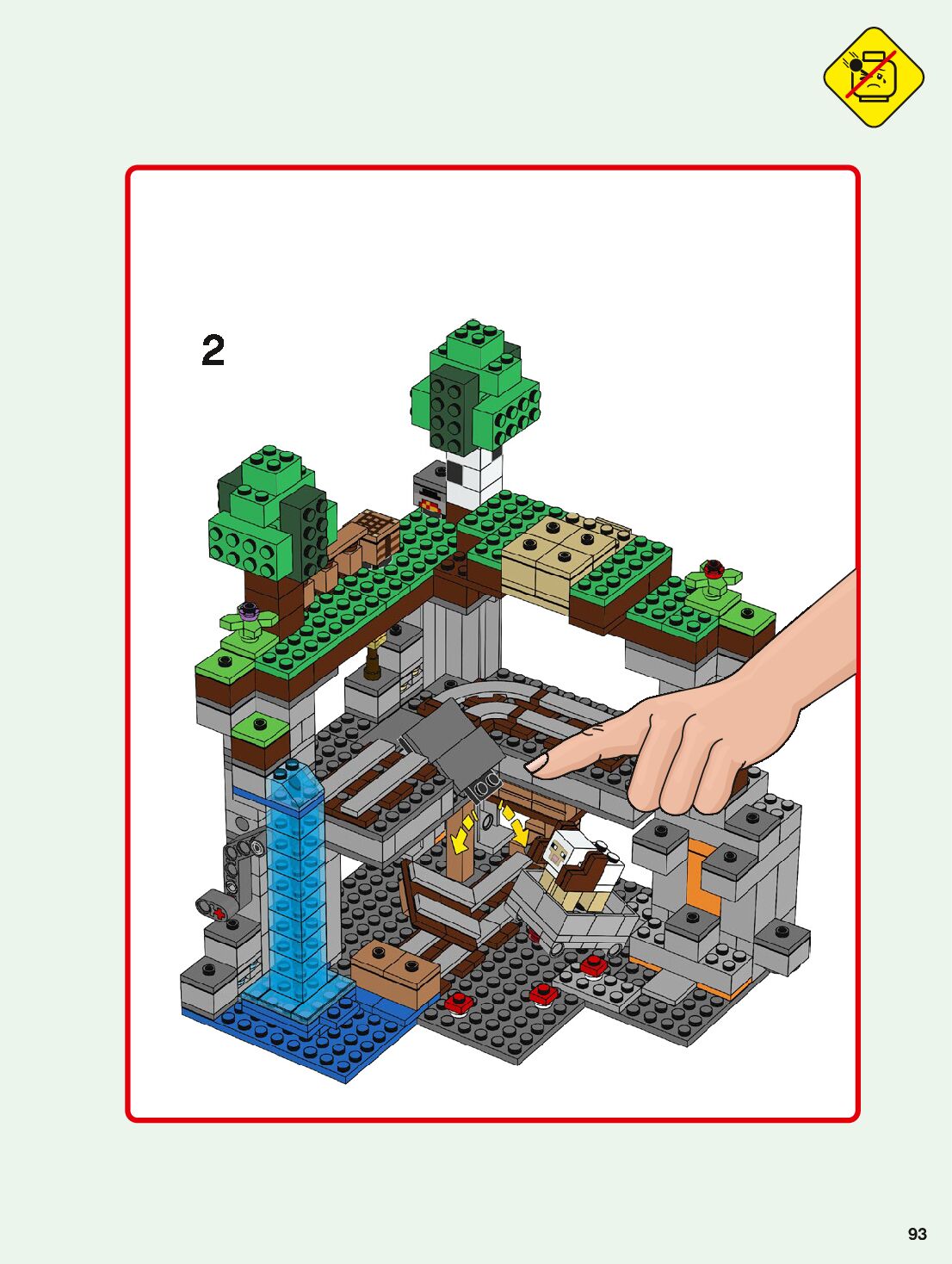 2

93