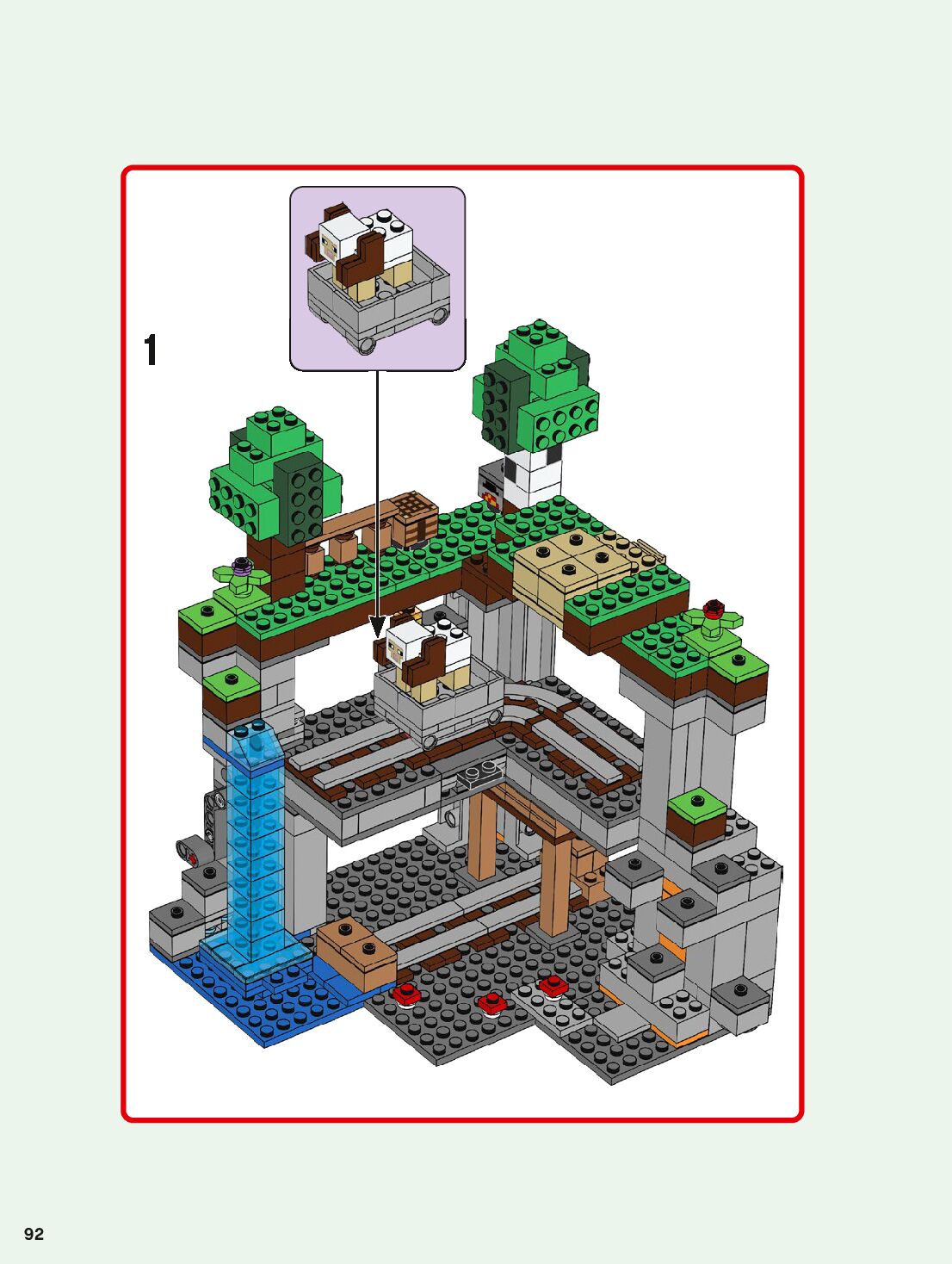 1

92