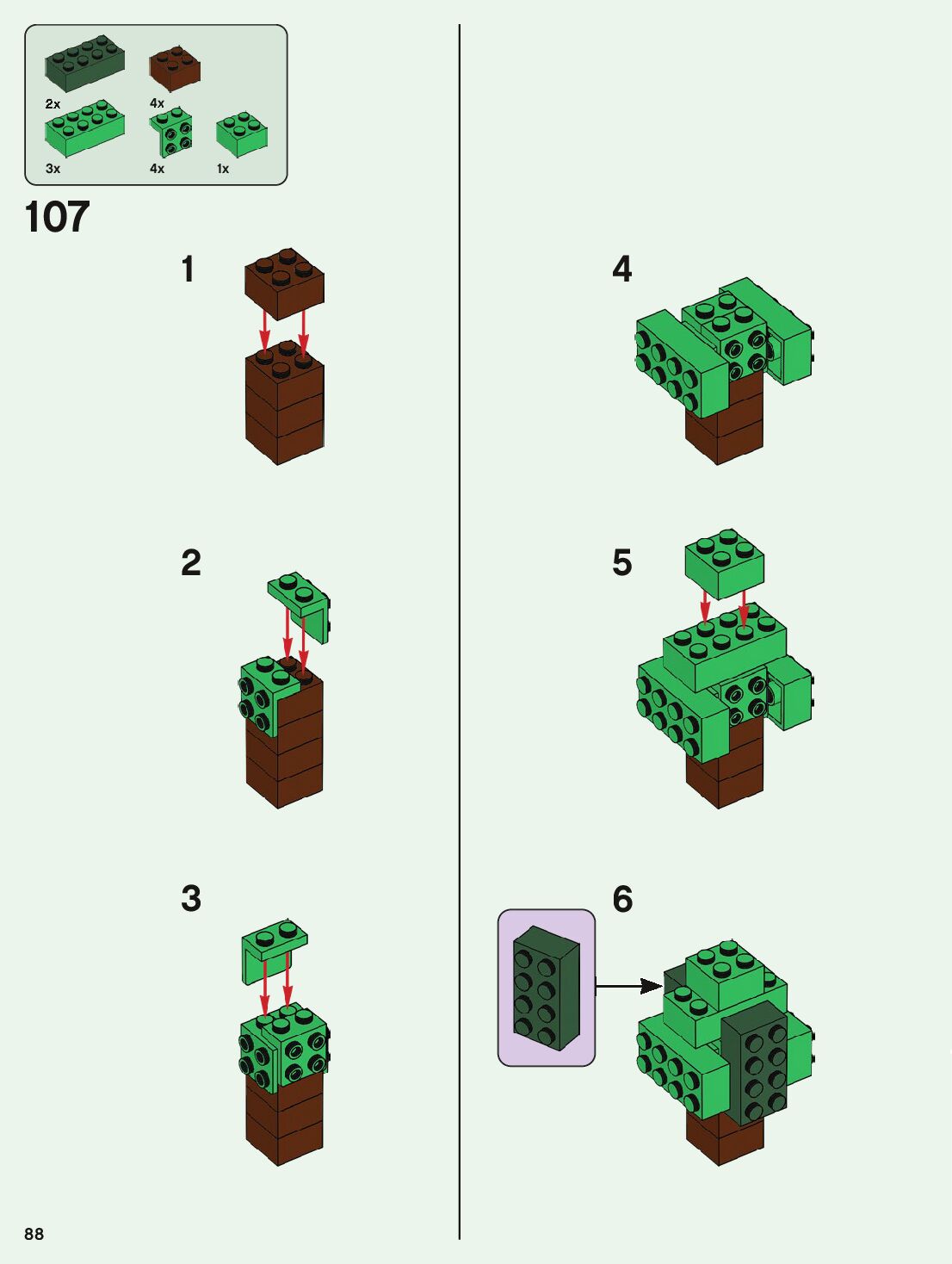 2x
4x
3x
4x
1x

107

1

2

3

4

5

6

88