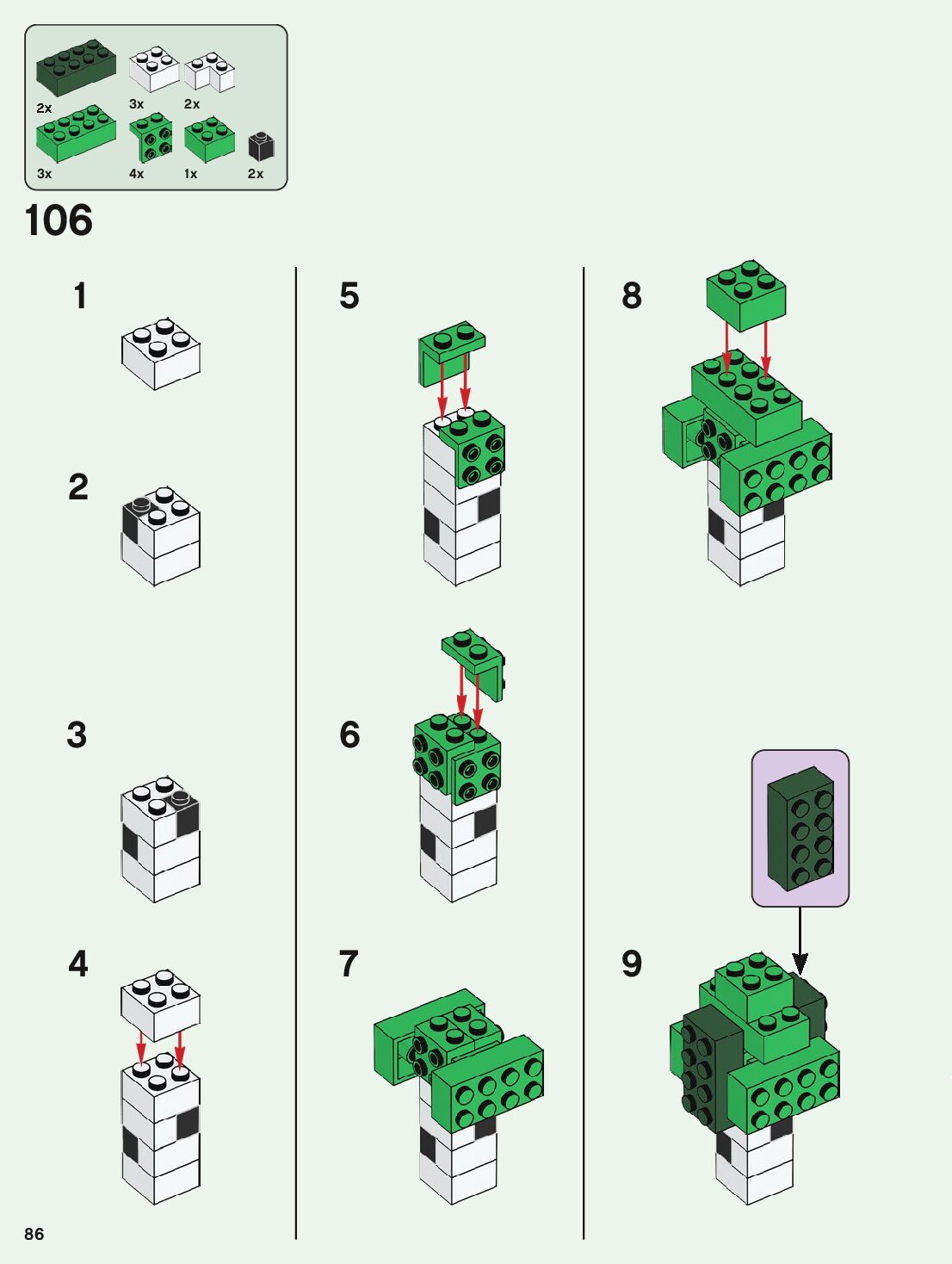 2x
3x
2x
3x
4x
1x
2x

106

1

2

3

4

5

6

7

8

9

86