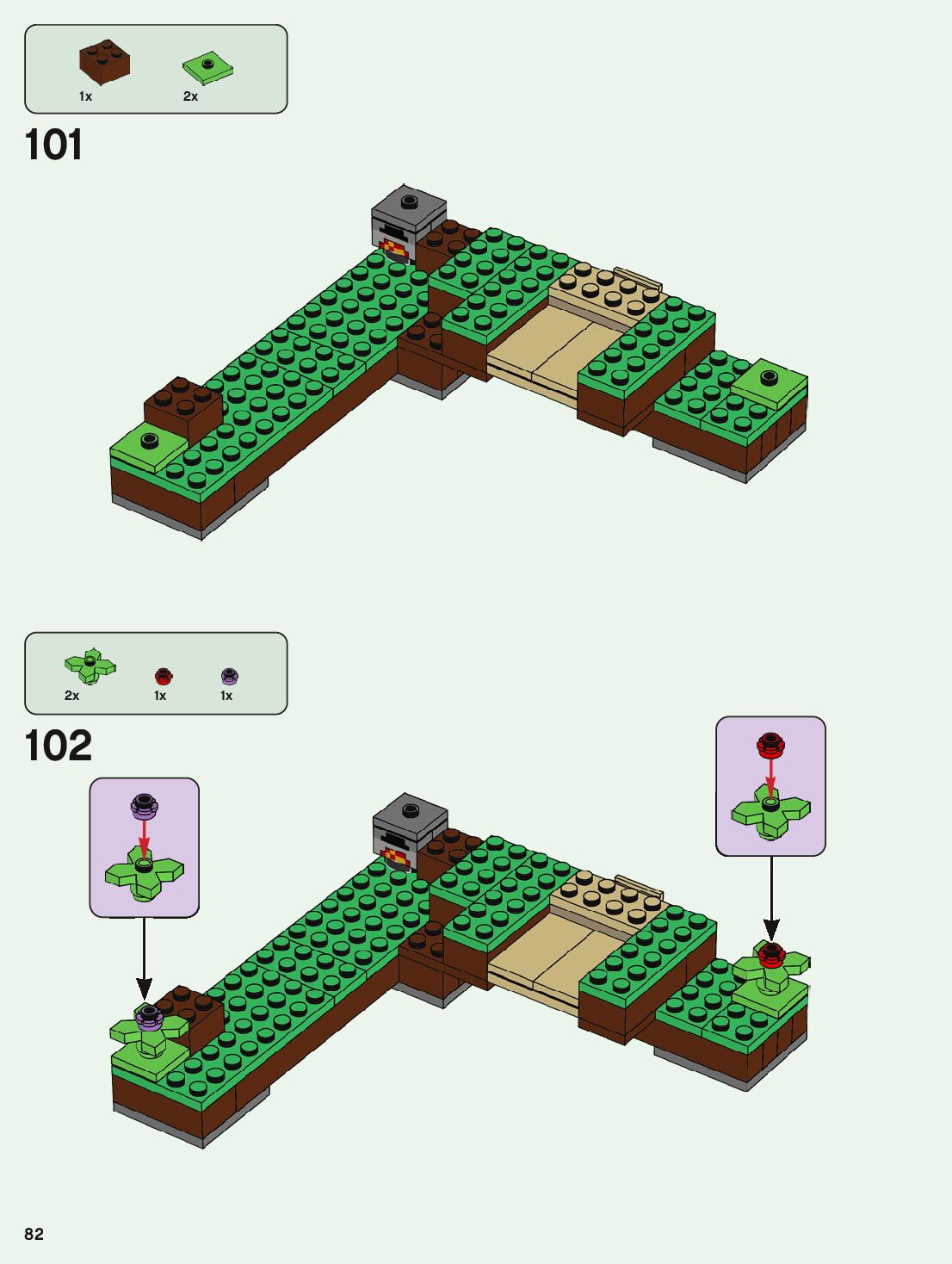 1x
2x

101

2x
1x
1x

102

82