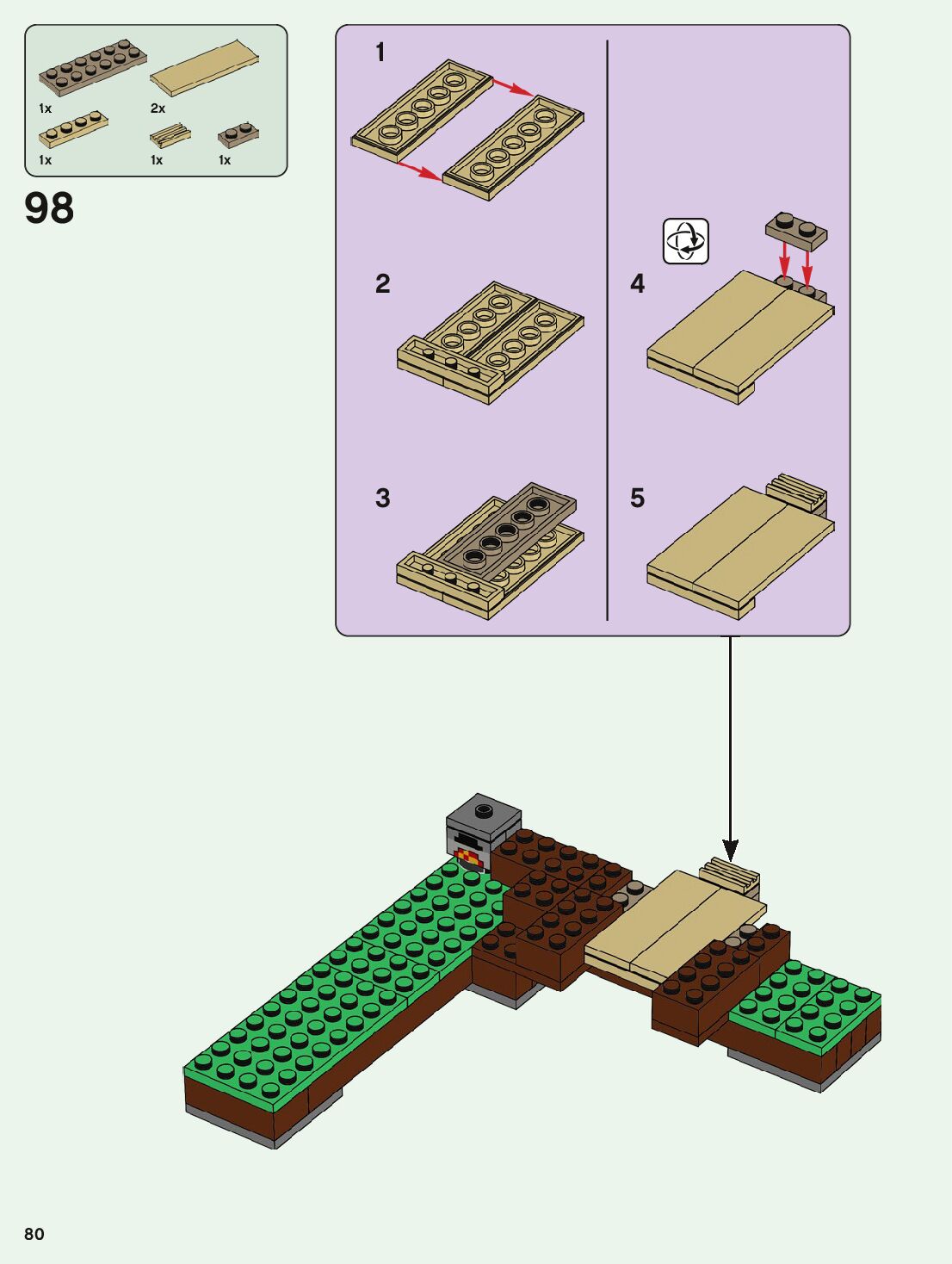 1x
2x
1x
1x
1x

98

1

2

3

4

5

80