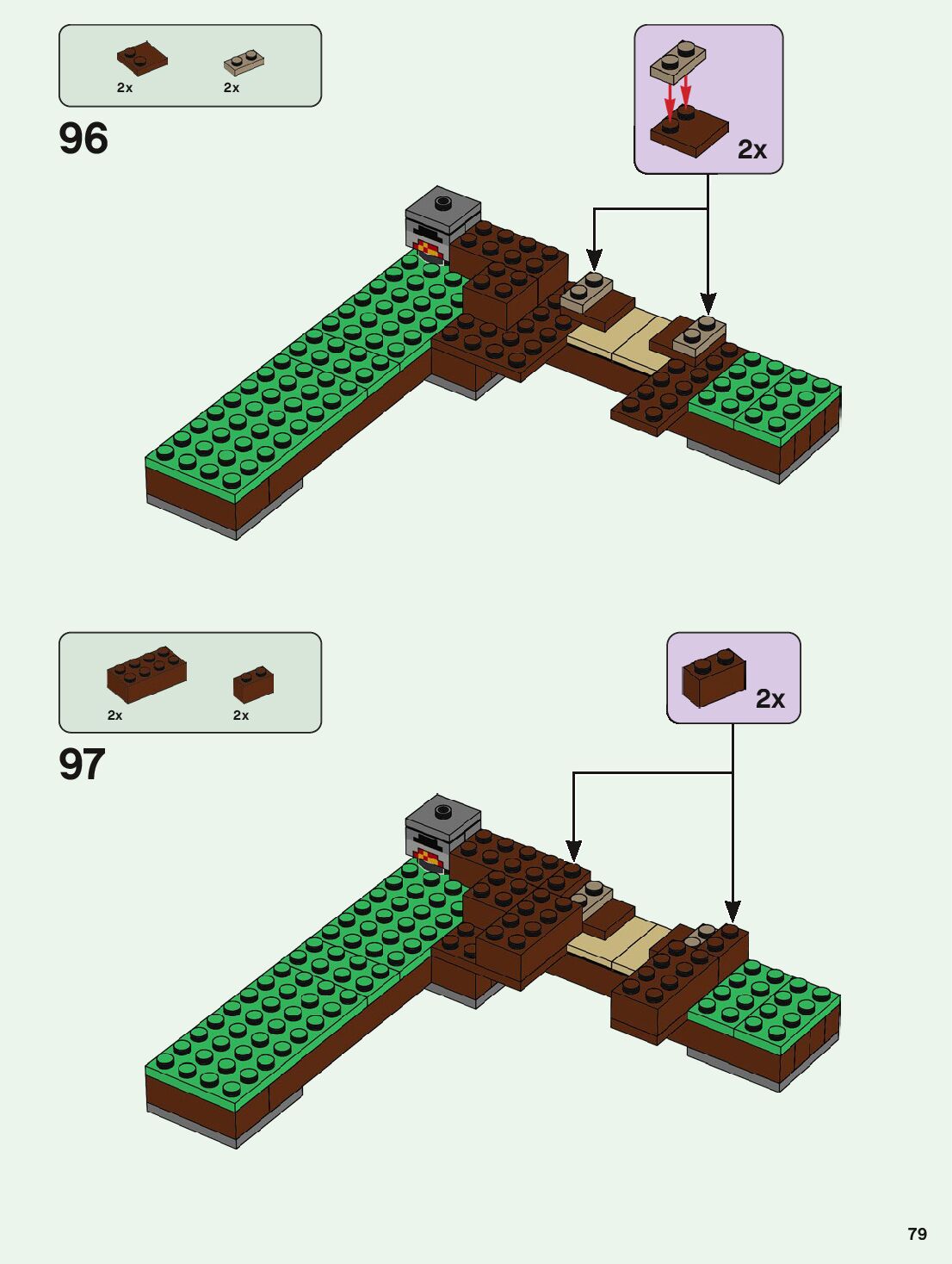 2x 2x

96

2x

2x 2x

97

2x

79