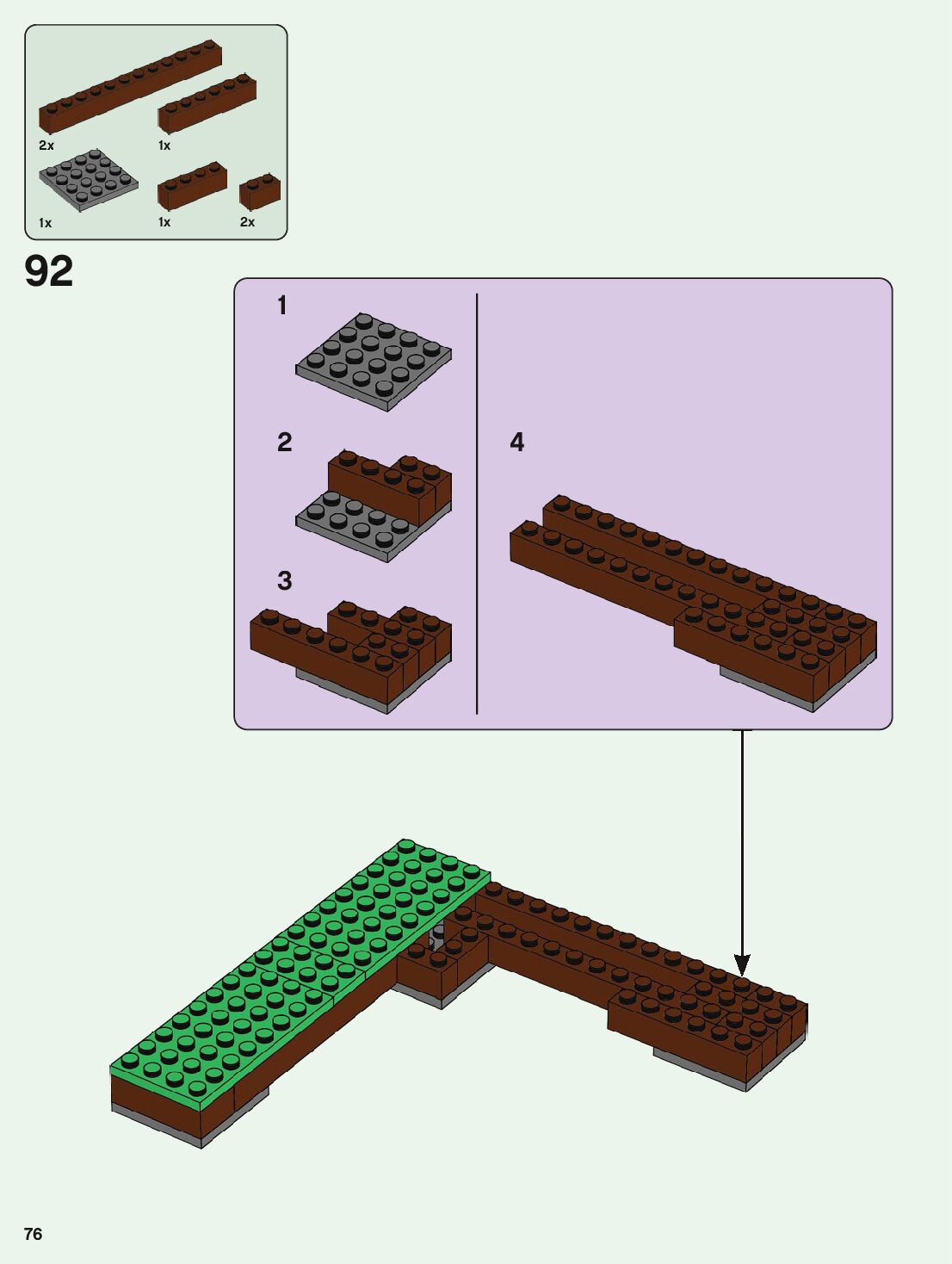 2x
1x
1x
1x
2x

92

1

2

3

4

76